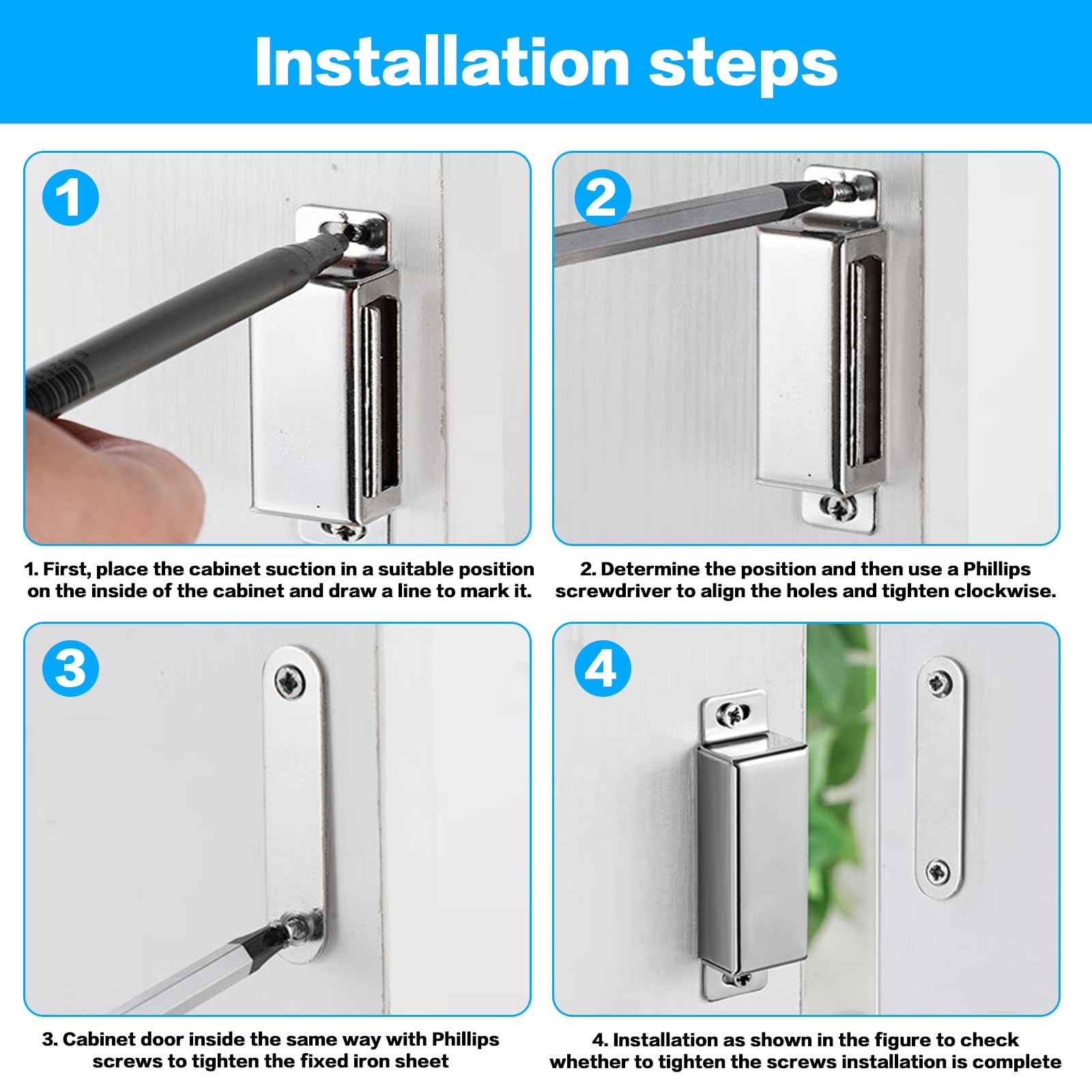 Installation steps

1

1. First, place the cabinet suction in a suitable position on the inside of the cabinet and draw a line to mark it.

2

2. Determine the position and then use a Phillips screwdriver to align the holes and tighten clockwise.

3

3. Cabinet door inside the same way with Phillips screws to tighten the fixed iron sheet

4

4. Installation as shown in the figure to check whether to tighten the screws installation is complete