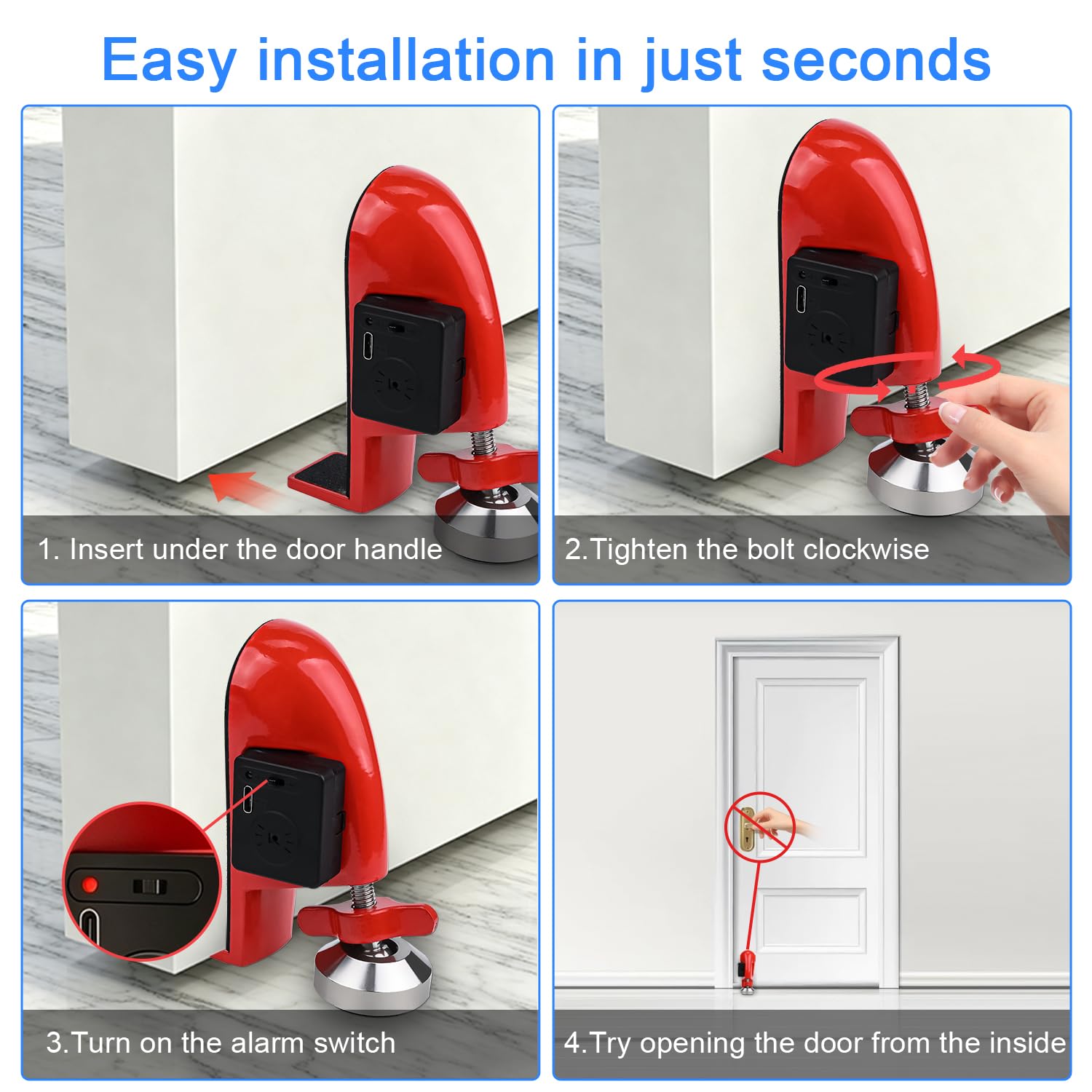 Easy installation in just seconds

1. Insert under the door handle

2.Tighten the bolt clockwise

3.Turn on the alarm switch

4.Try opening the door from the inside