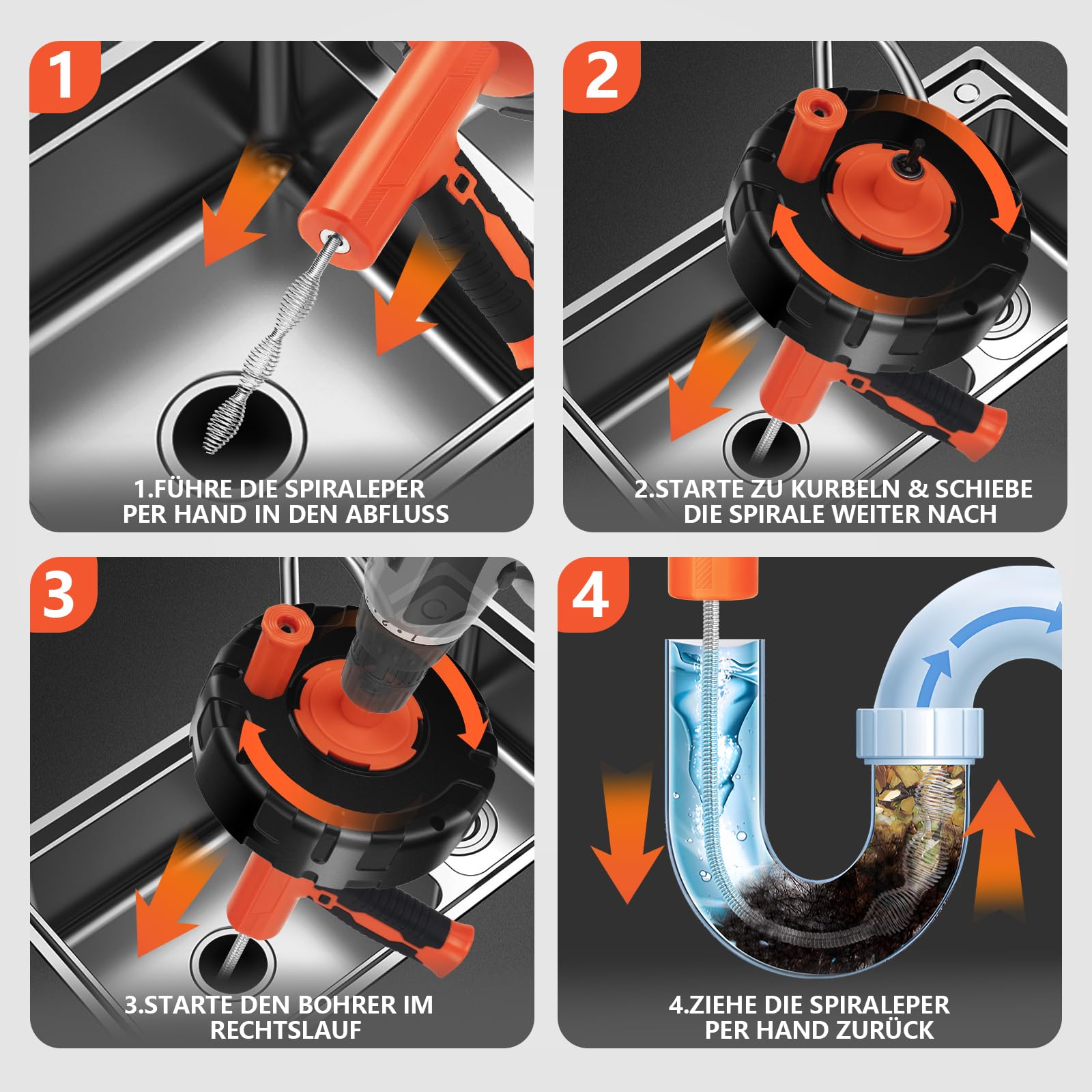 1

1.FÜHRE DIE SPIRALEPER PER HAND IN DEN ABFLUSS

2

2.STARTE ZU KURBELN & SCHIEBE DIE SPIRALE WEITER NACH

3

3.STARTE DEN BOHRER IM RECHTSLAUF

4

4.ZIEHE DIE SPIRALEPER PER HAND ZURÜCK