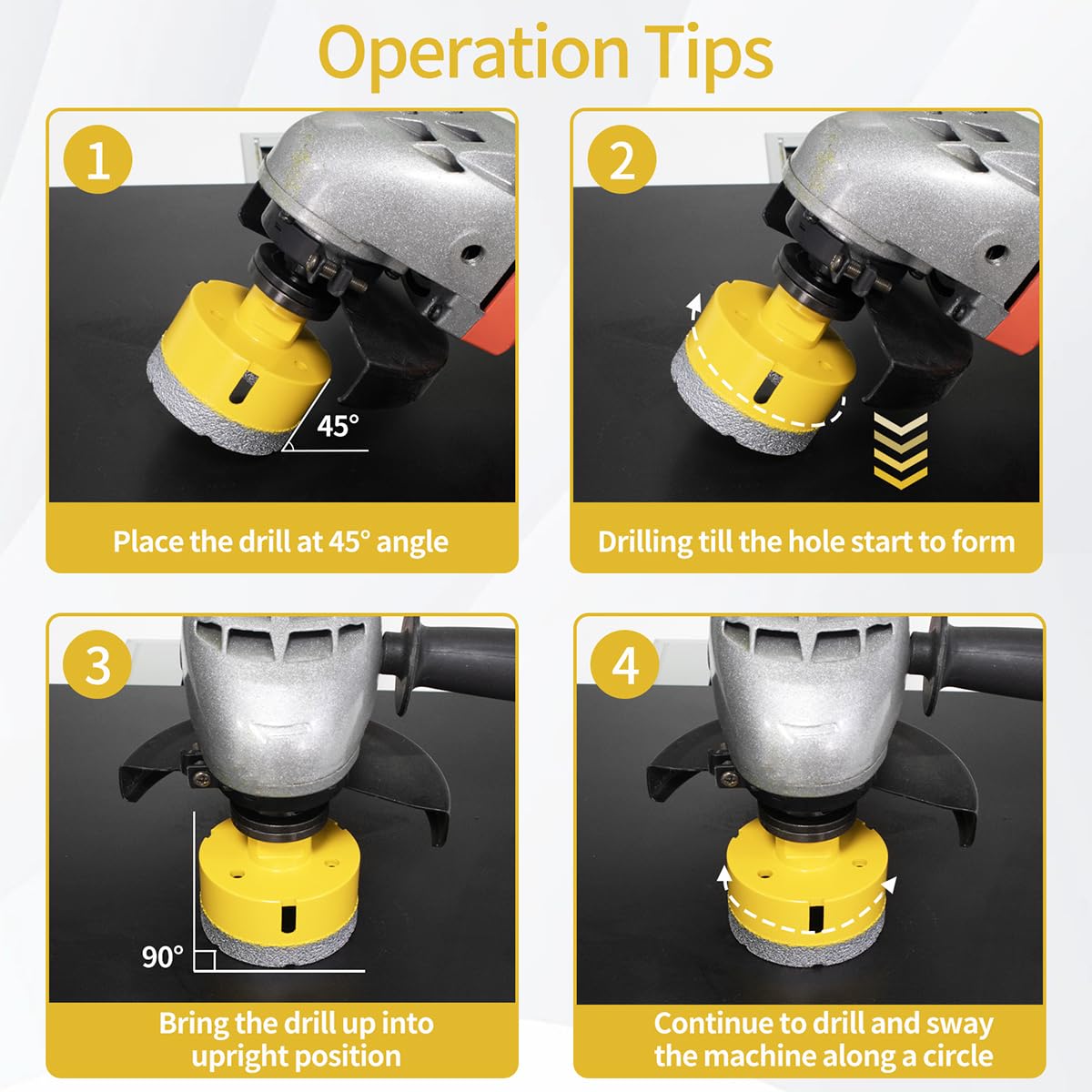 Operation Tips

1

45°

Place the drill at 45° angle

2

Drilling till the hole start to form

3

90°

Bring the drill up into upright position

4

Continue to drill and sway the machine along a circle