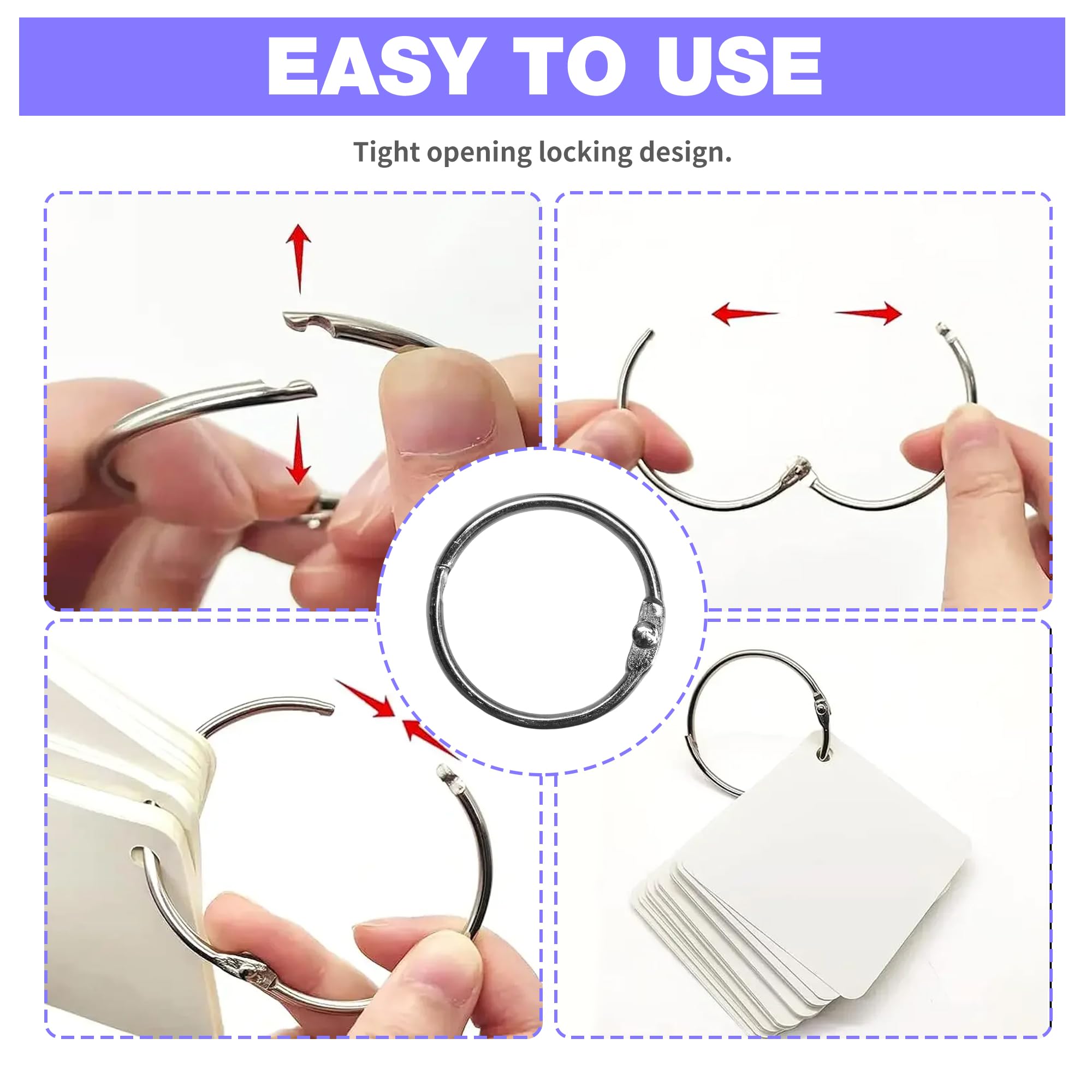 EASY TO USE

Tight opening locking design.