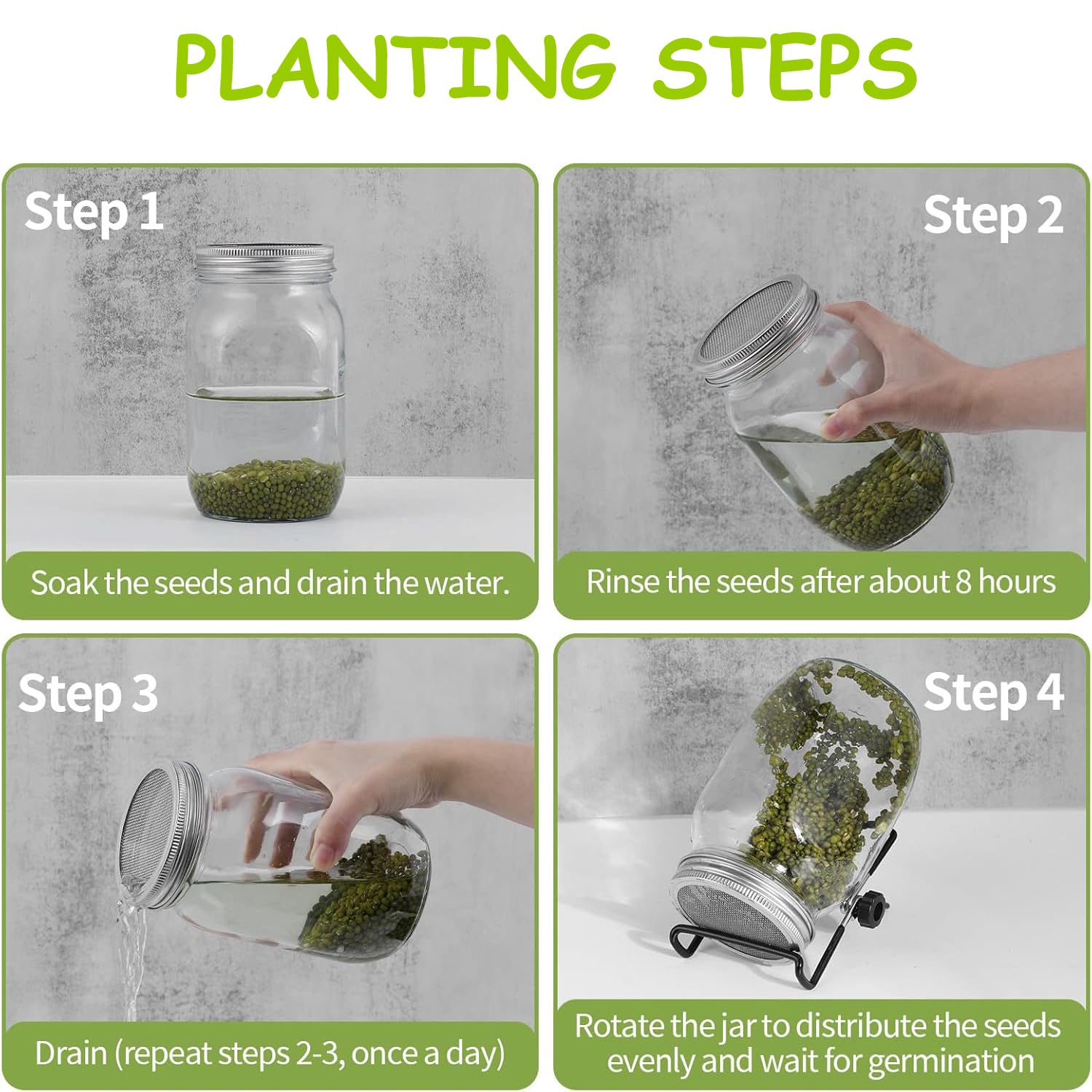 PLANTING STEPS

Step 1

Soak the seeds and drain the water.

Step 2

Rinse the seeds after about 8 hours

Step 3

Drain (repeat steps 2-3, once a day)

Step 4

Rotate the jar to distribute the seeds evenly and wait for germination