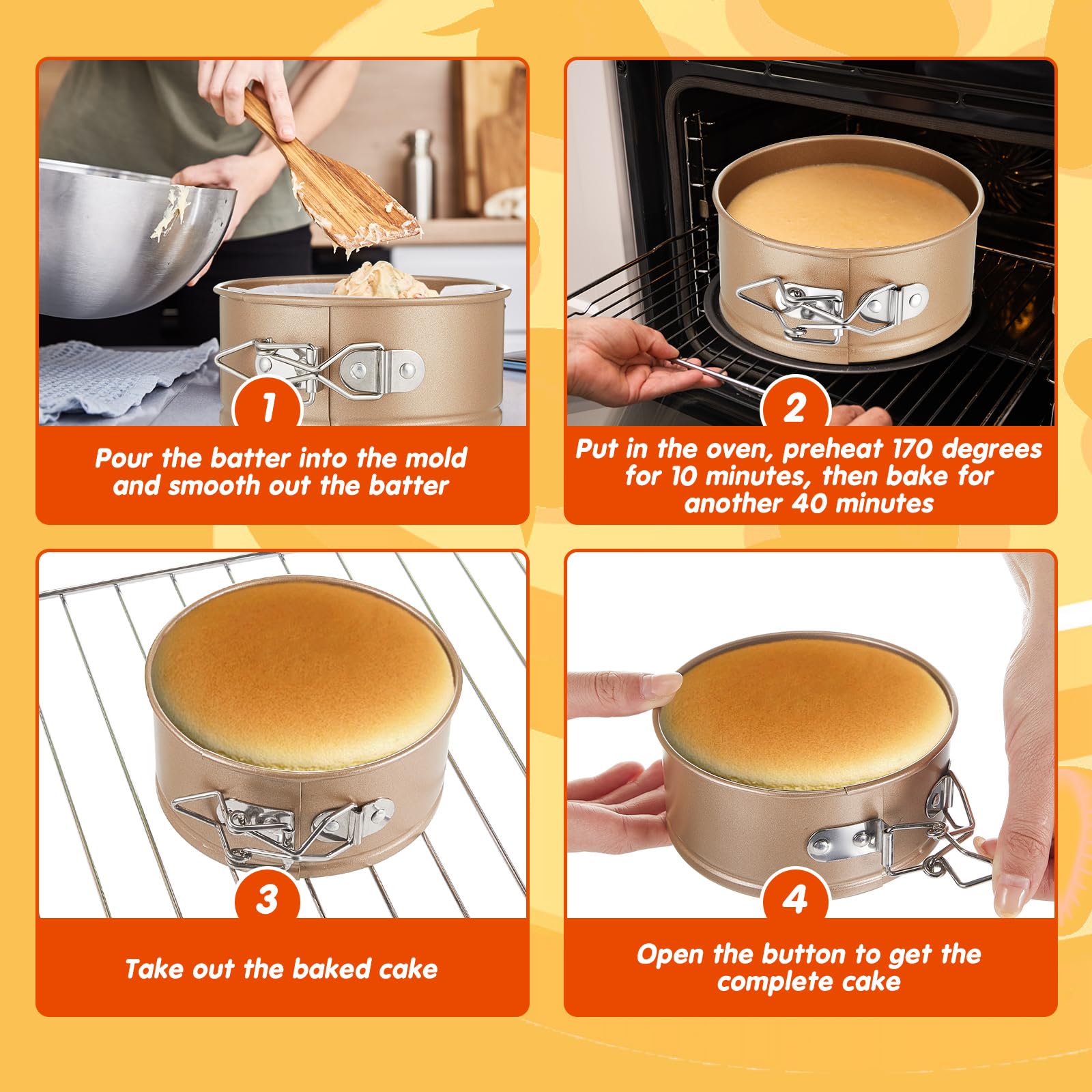 1

Pour the batter into the mold and smooth out the batter

2

Put in the oven, preheat 170 degrees for 10 minutes, then bake for another 40 minutes

3

Take out the baked cake

4

Open the button to get the complete cake