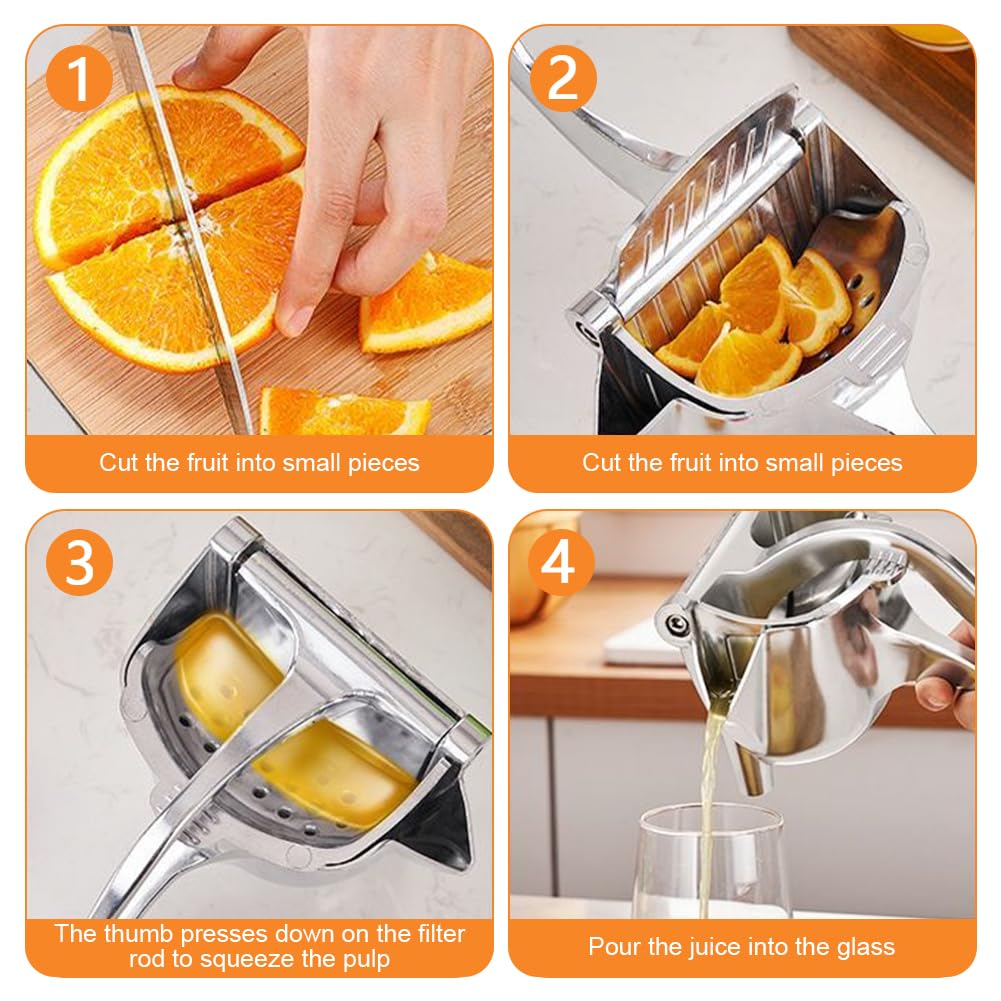 1

Cut the fruit into small pieces

2

Cut the fruit into small pieces

3

The thumb presses down on the filter rod to squeeze the pulp

4

Pour the juice into the glass