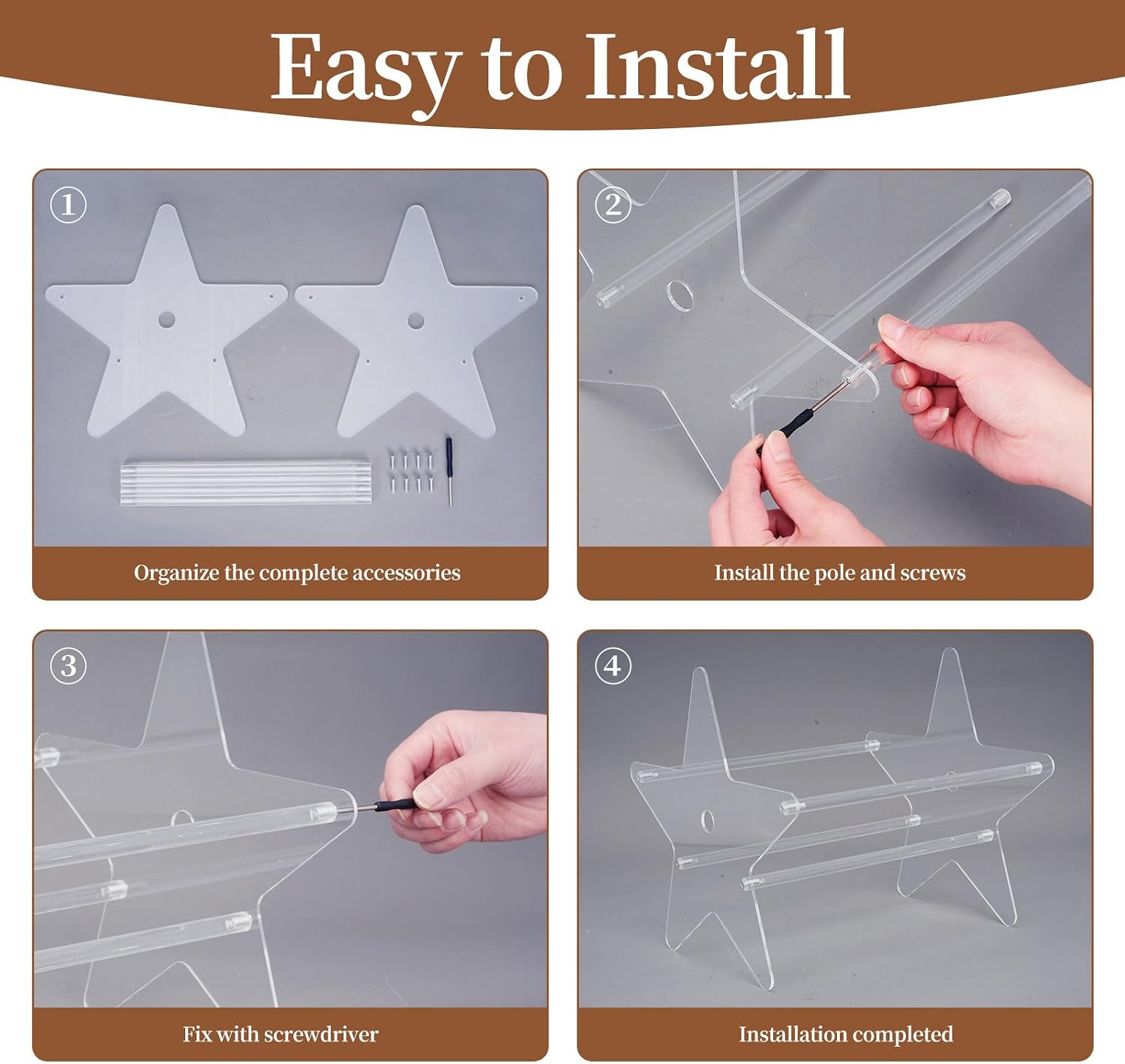 Easy to Install

①

Organize the complete accessories

②

Install the pole and screws

③

Fix with screwdriver

④

Installation completed