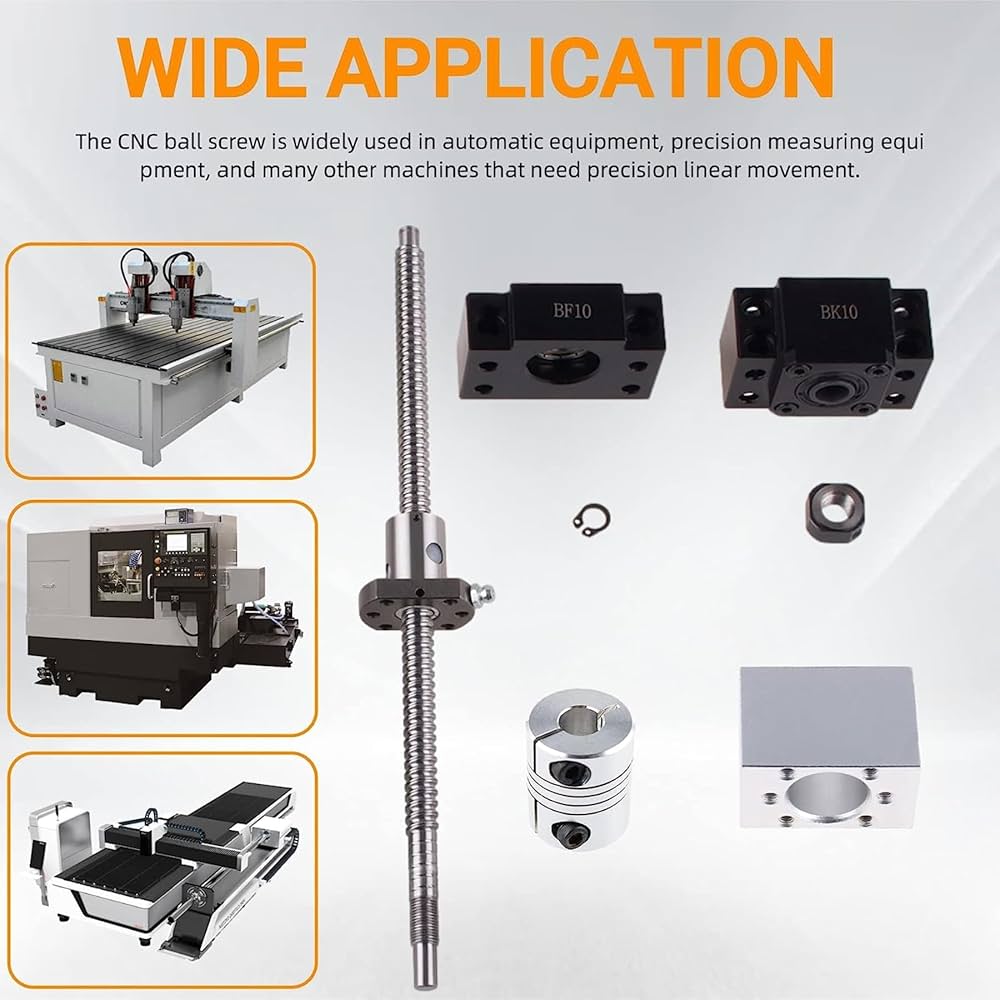 WIDE APPLICATION

The CNC ball screw is widely used in automatic equipment, precision measuring equi pment, and many other machines that need precision linear movement.

BF10

BK10