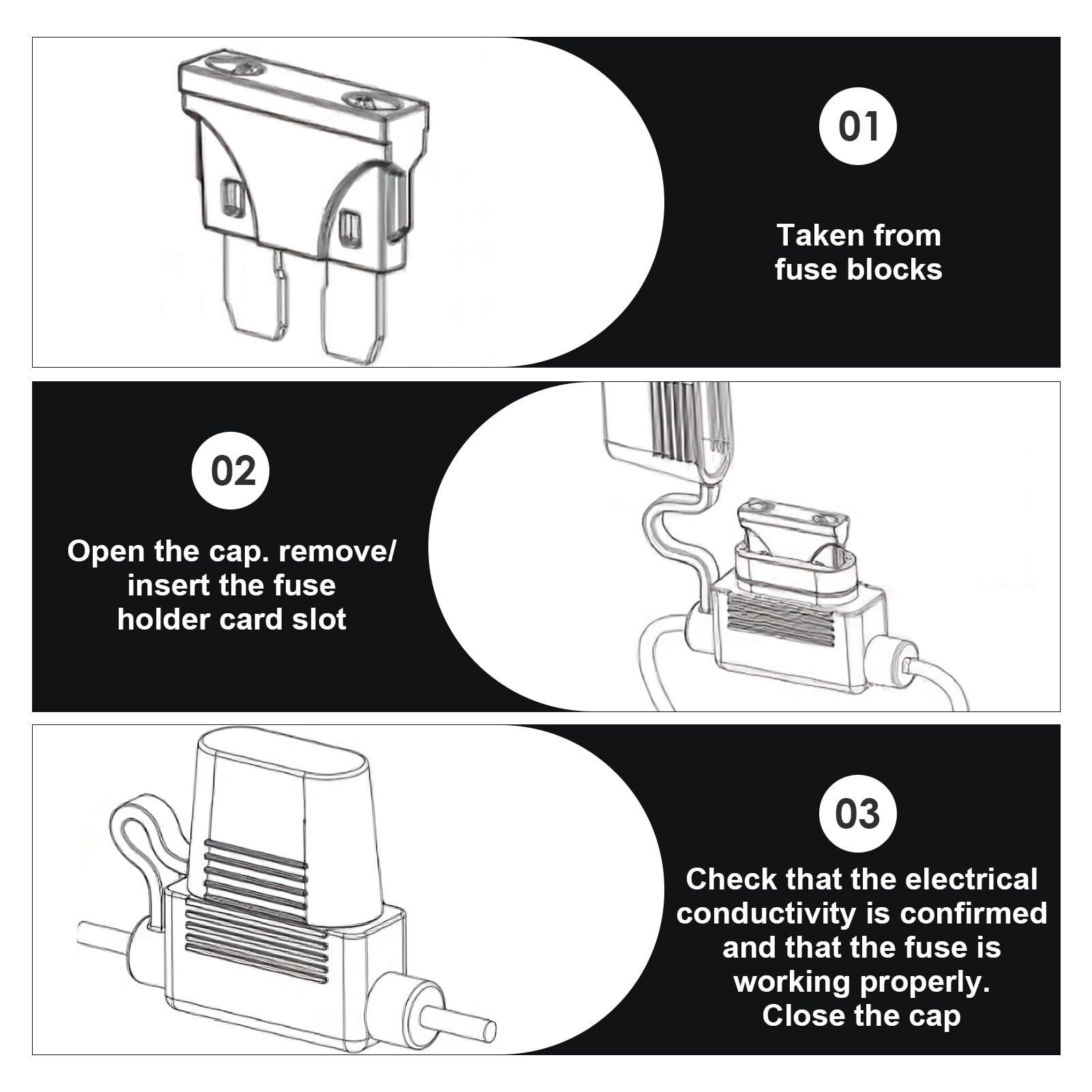 01

Taken from fuse blocks

02

Open the cap. remove/ insert the fuse holder card slot

03

Check that the electrical conductivity is confirmed and that the fuse is working properly. Close the cap