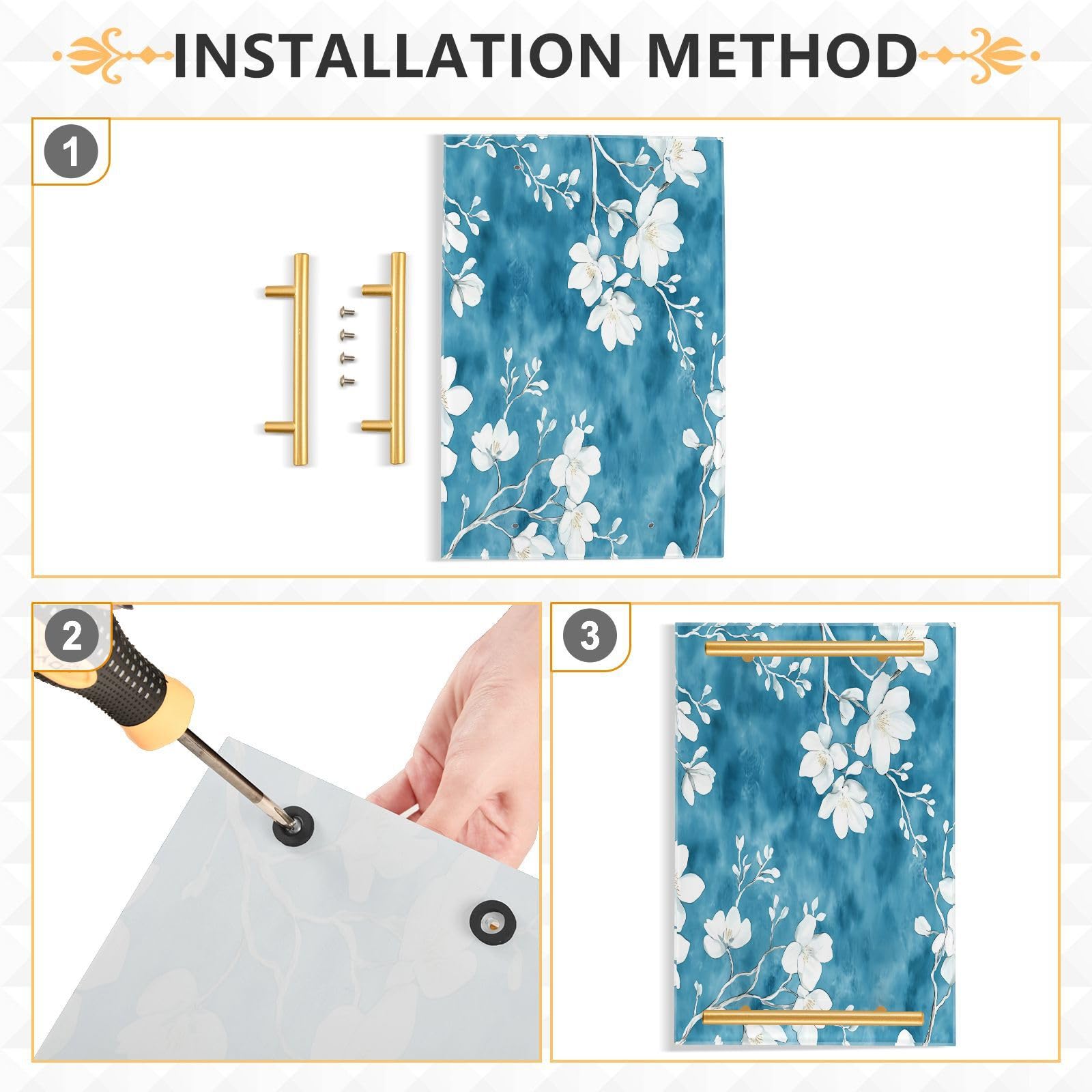 INSTALLATION METHOD

1

2

3