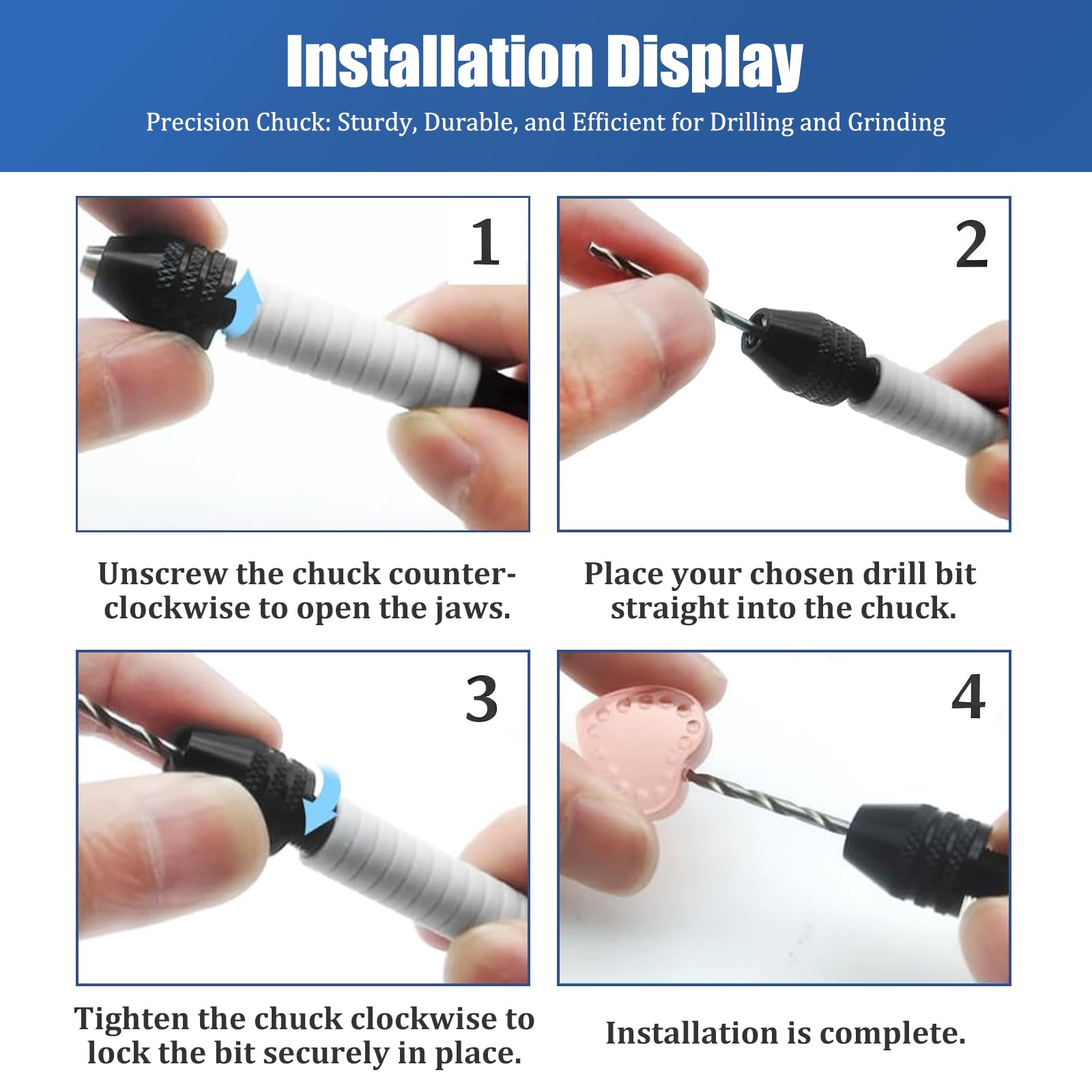 Installation Display

Precision Chuck: Sturdy, Durable, and Efficient for Drilling and Grinding

1

Unscrew the chuck counter-clockwise to open the jaws.

2

Place your chosen drill bit straight into the chuck.

3

Tighten the chuck clockwise to lock the bit securely in place.

4

Installation is complete.