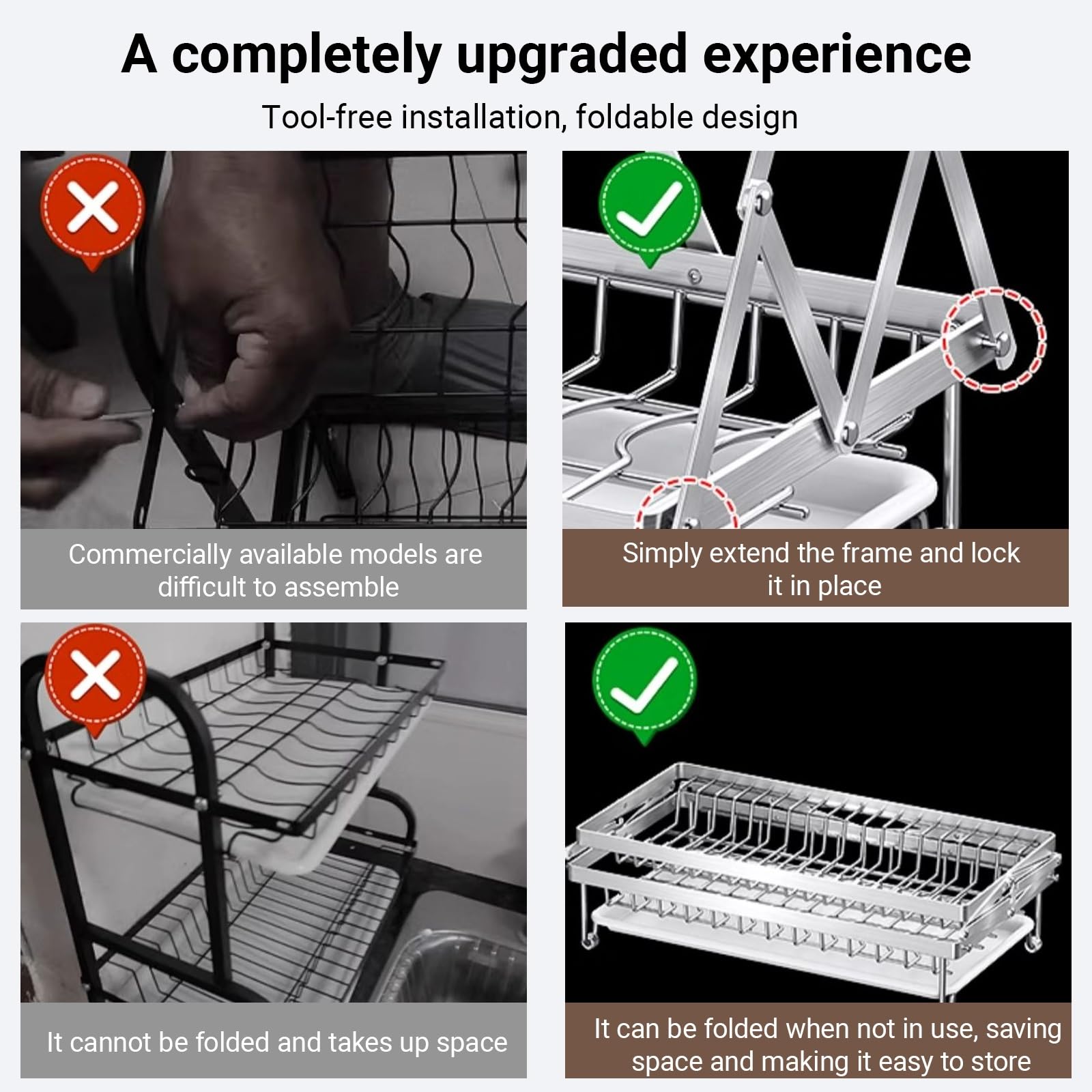 A completely upgraded experience

Tool-free installation, foldable design

Commercially available models are difficult to assemble

Simply extend the frame and lock it in place

It cannot be folded and takes up space

It can be folded when not in use, saving space and making it easy to store