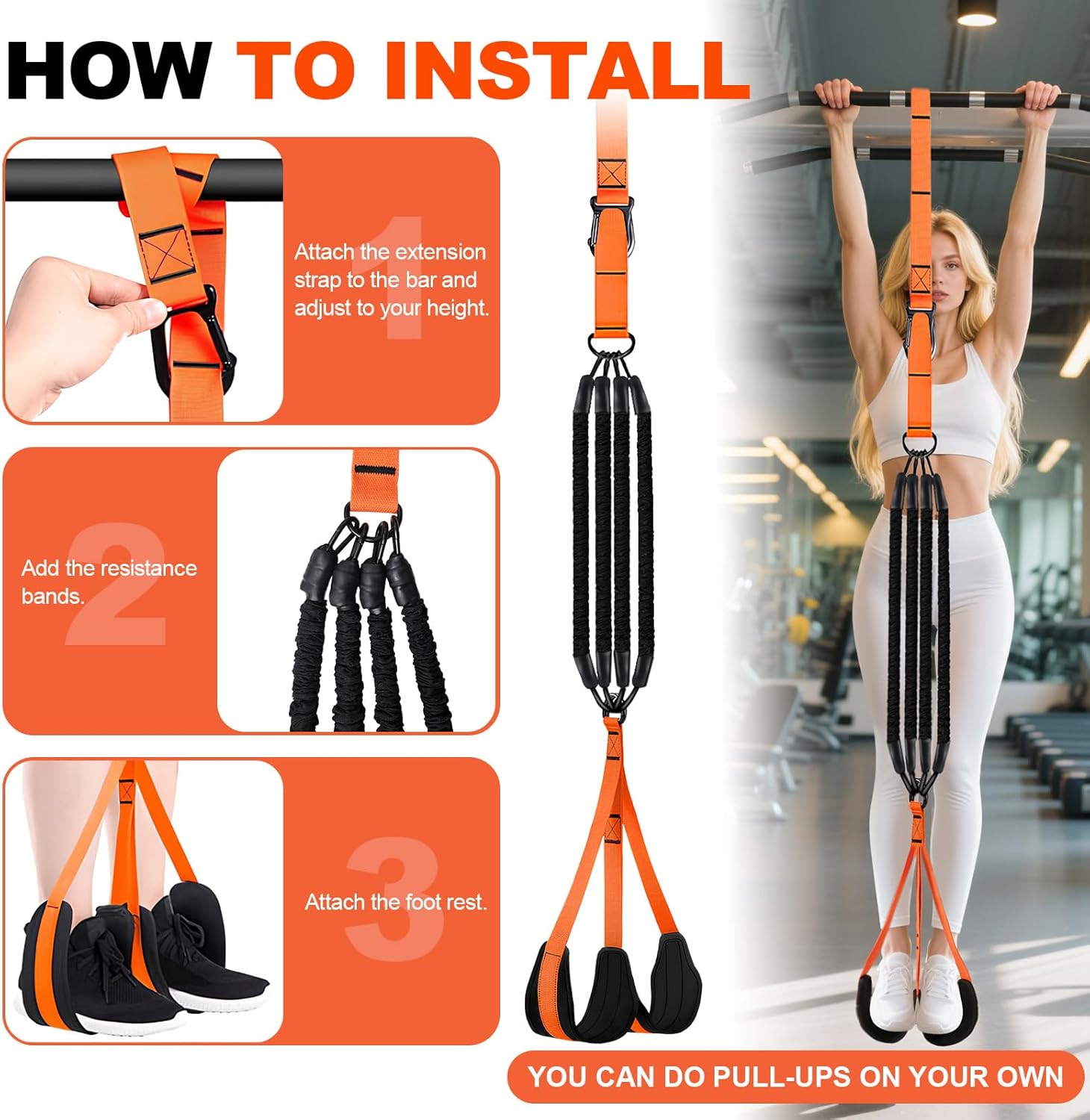 HOW TO INSTALL

1
Attach the extension strap to the bar and adjust to your height.

2
Add the resistance bands.

3
Attach the foot rest.

YOU CAN DO PULL-UPS ON YOUR OWN