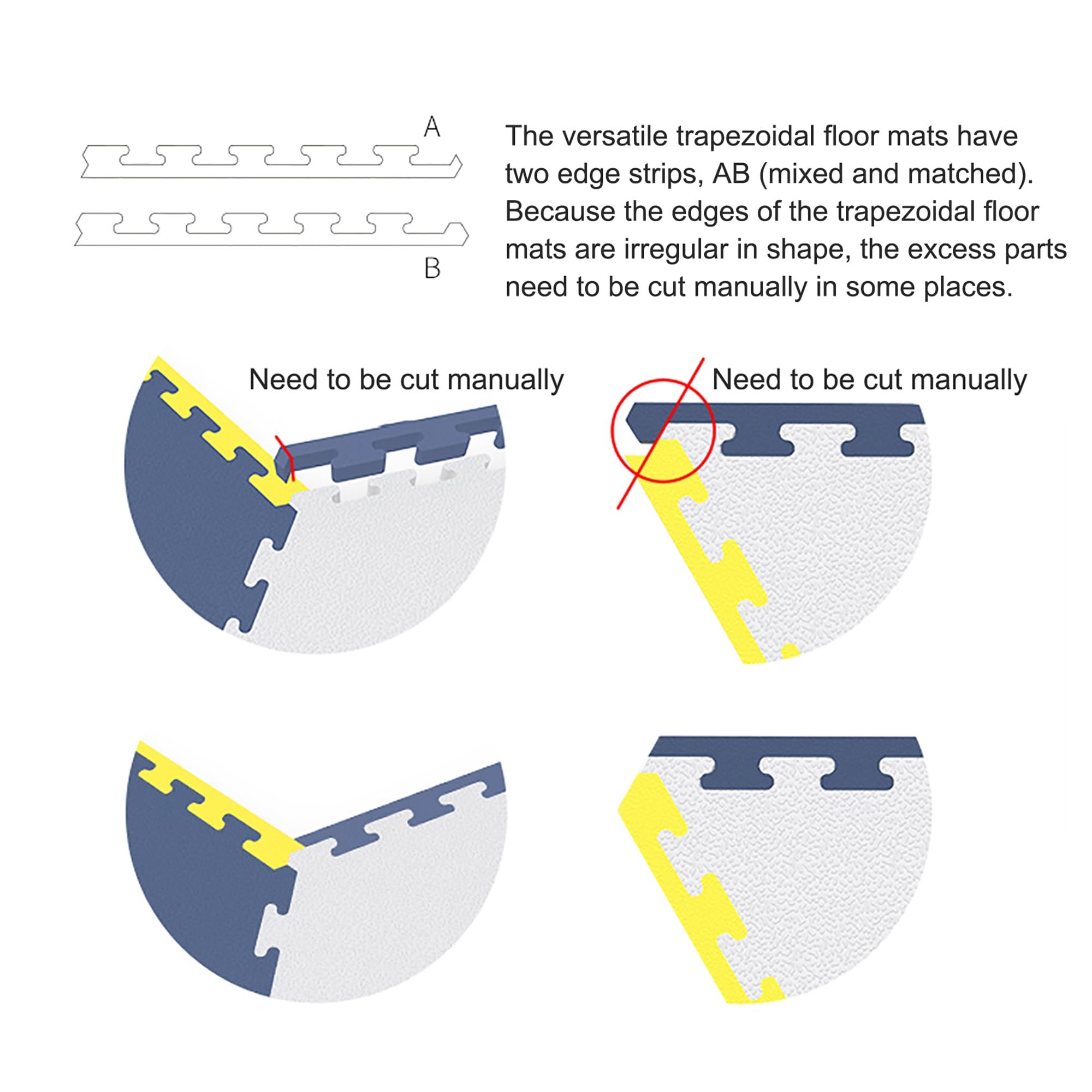 A

B

The versatile trapezoidal floor mats have two edge strips, AB (mixed and matched). Because the edges of the trapezoidal floor mats are irregular in shape, the excess parts need to be cut manually in some places.

Need to be cut manually

Need to be cut manually