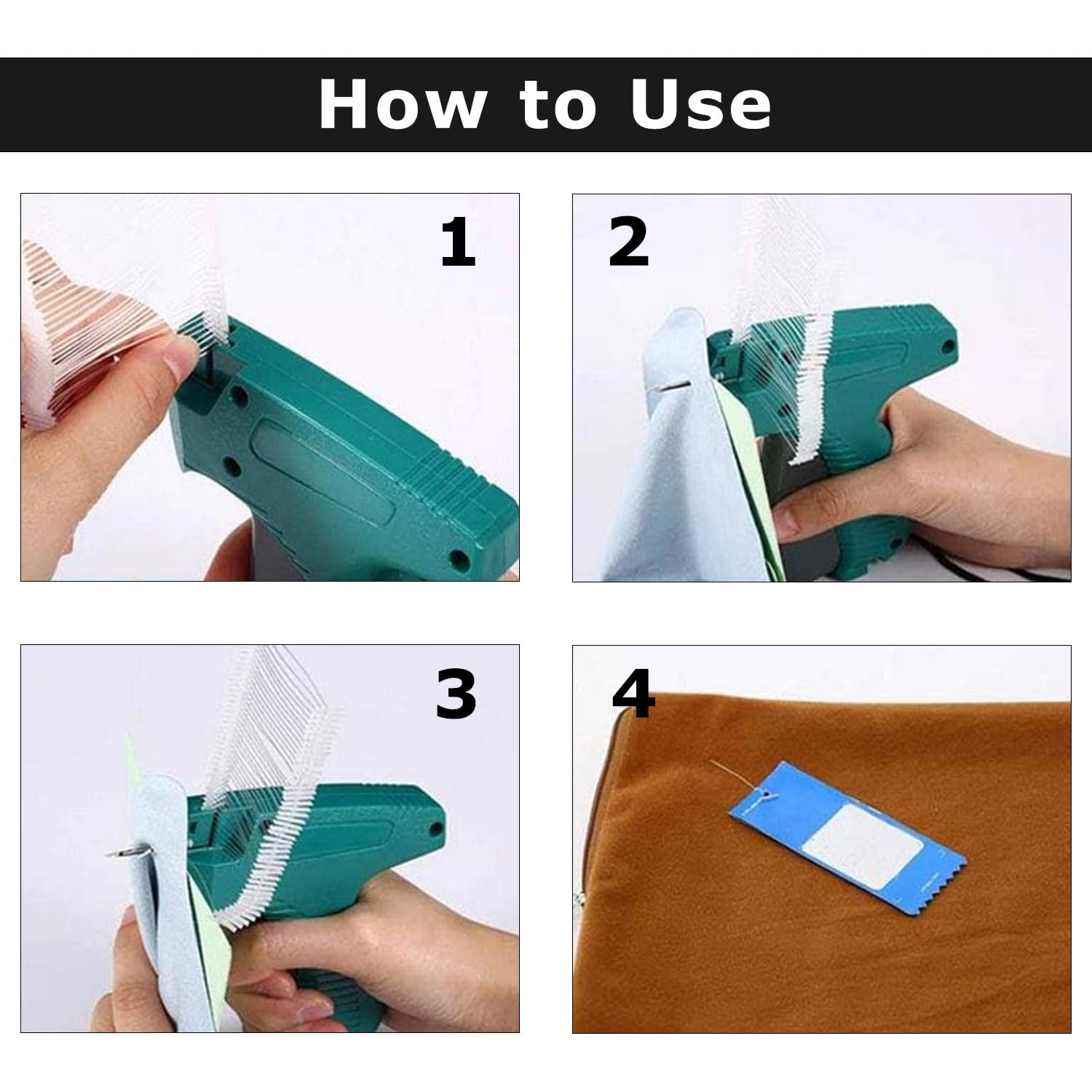 How to Use

1

2

3

4