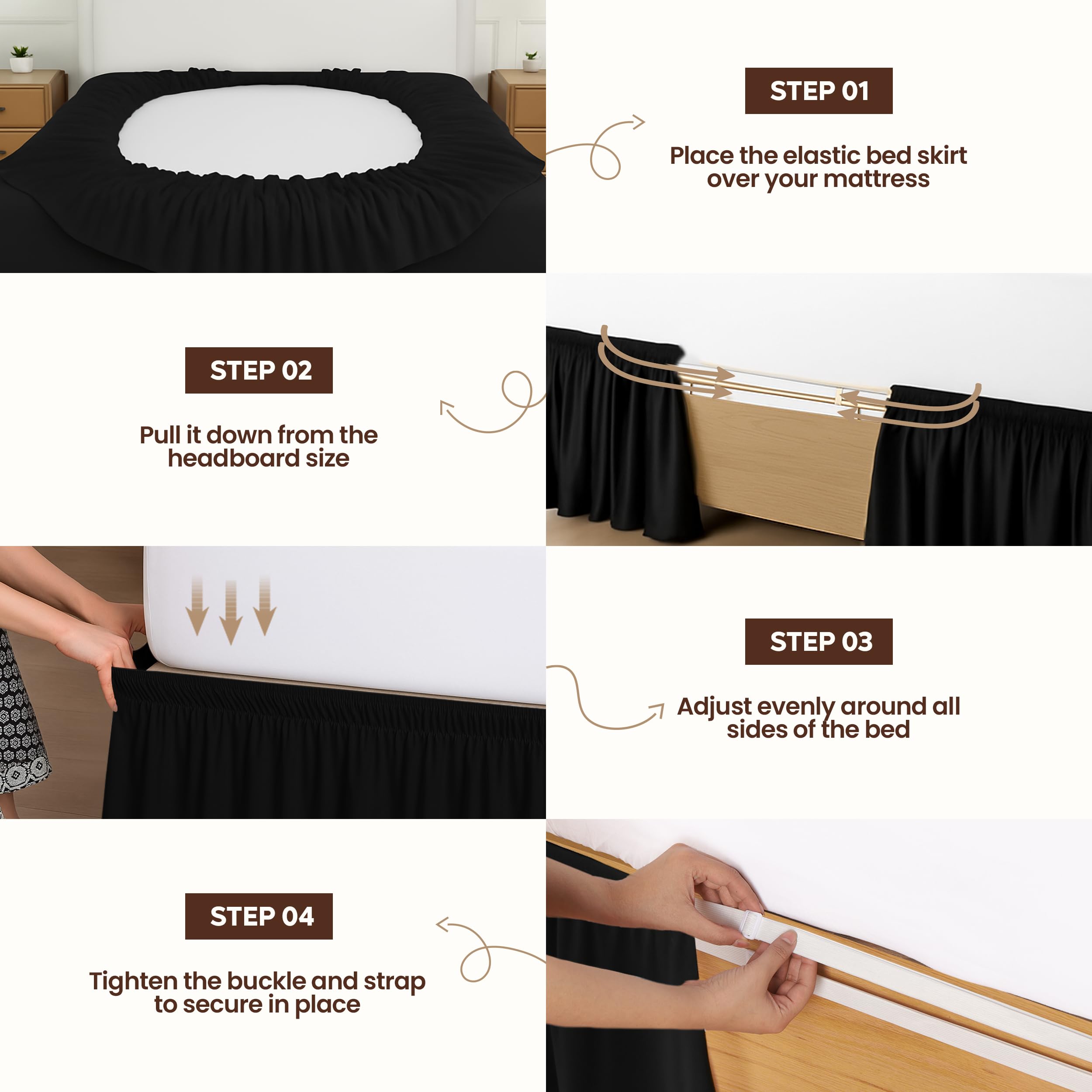 STEP 01

Place the elastic bed skirt over your mattress

STEP 02

Pull it down from the headboard size

STEP 03

Adjust evenly around all sides of the bed

STEP 04

Tighten the buckle and strap to secure in place