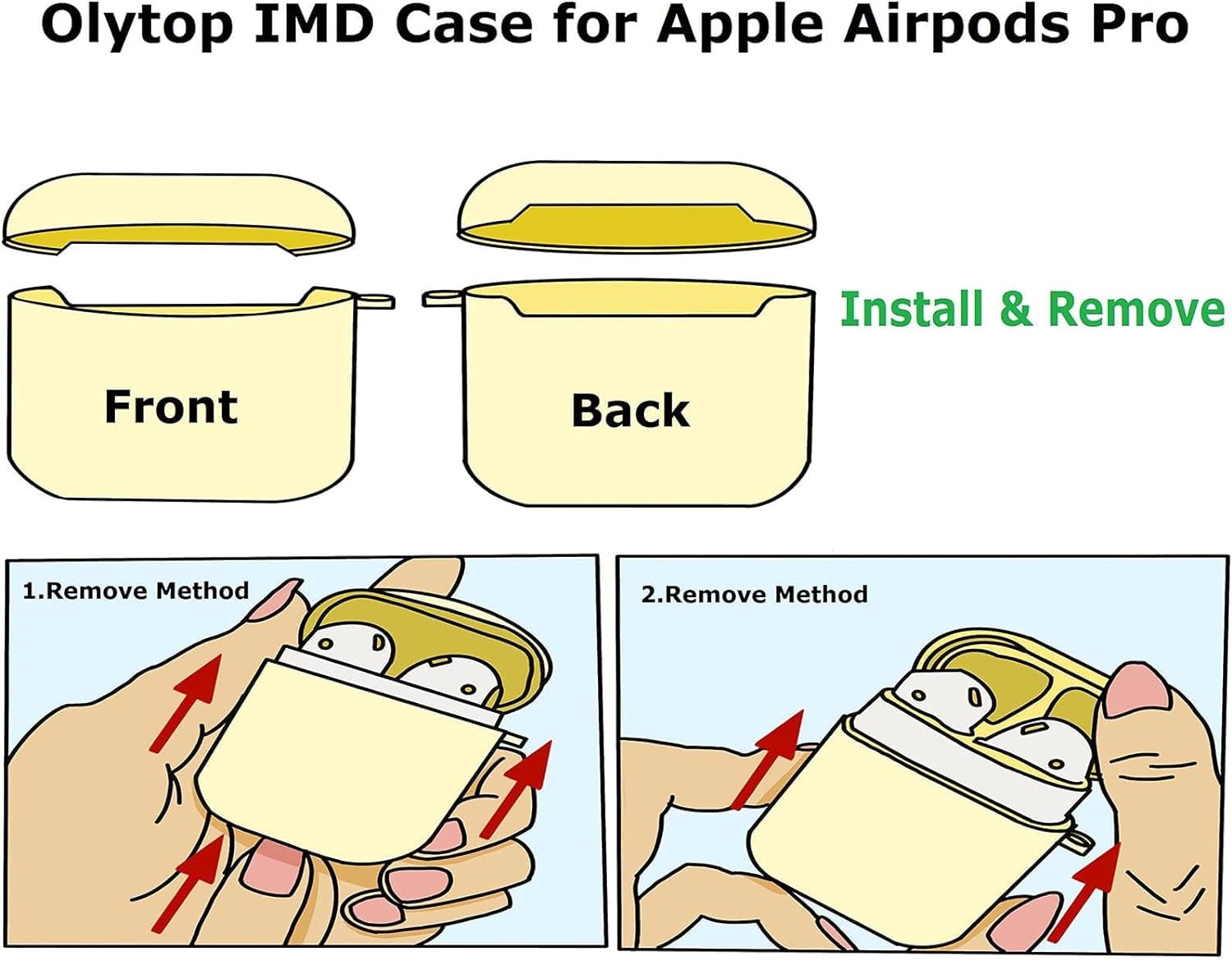 Olytop IMD Case for Apple Airpods Pro

Front

Back

Install & Remove

1.Remove Method

2.Remove Method