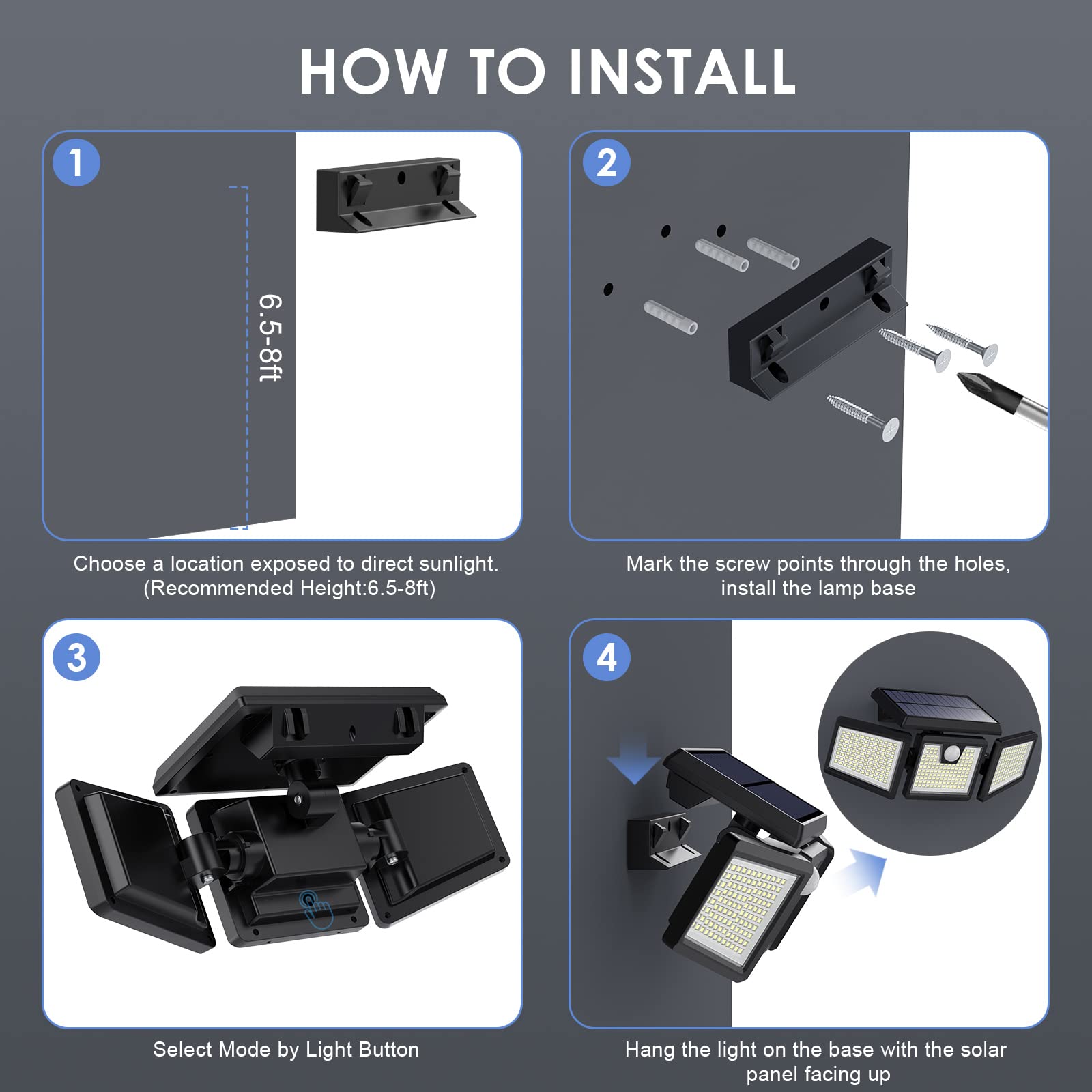 HOW TO INSTALL

1

6.5-8ft

Choose a location exposed to direct sunlight. (Recommended Height:6.5-8ft)

2

Mark the screw points through the holes, install the lamp base

3

Select Mode by Light Button

4

Hang the light on the base with the solar panel facing up