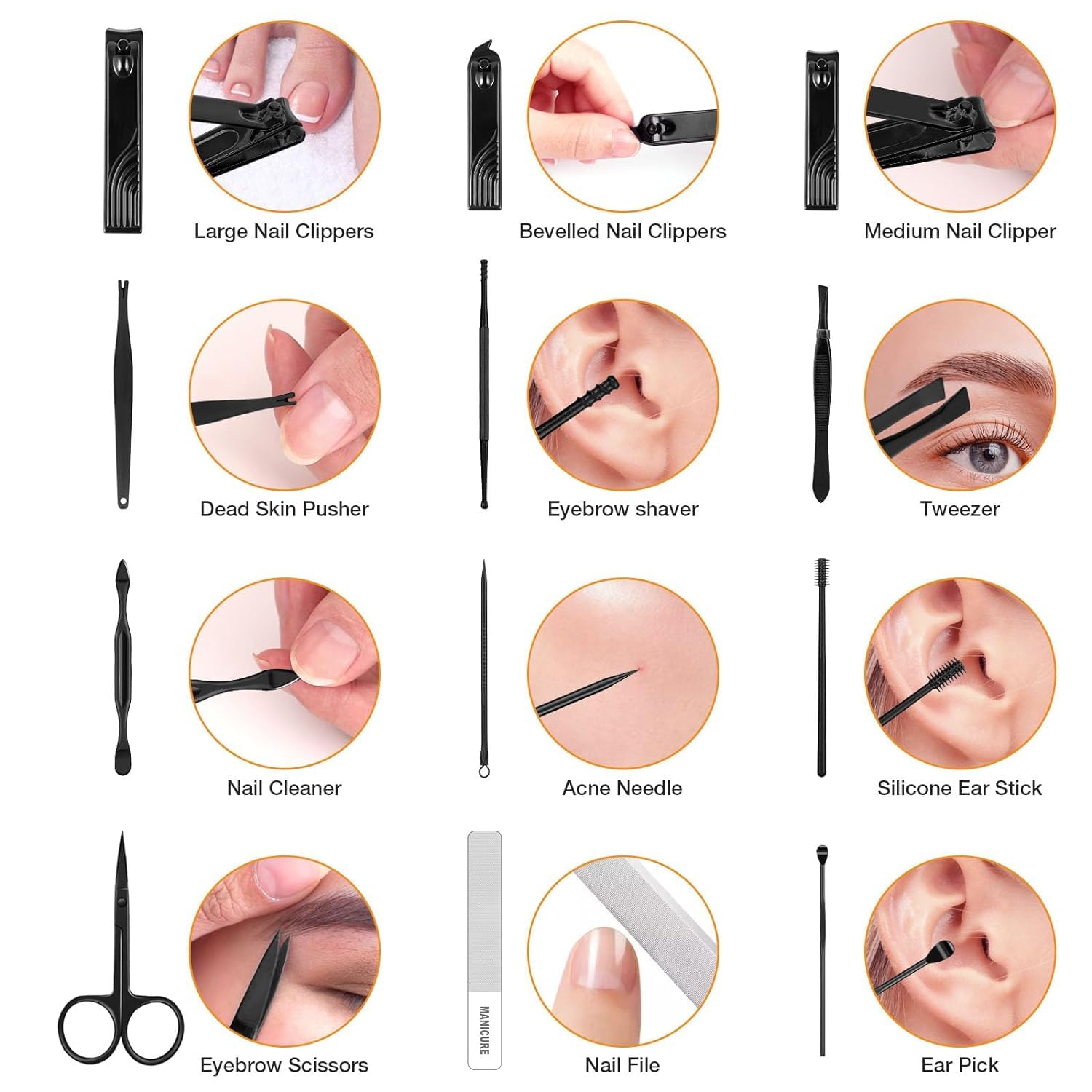 Large Nail Clippers

Bevelled Nail Clippers

Medium Nail Clipper

Dead Skin Pusher

Eyebrow shaver

Tweezer

Nail Cleaner

Acne Needle

Silicone Ear Stick

Eyebrow Scissors

MANICURE

Nail File

Ear Pick