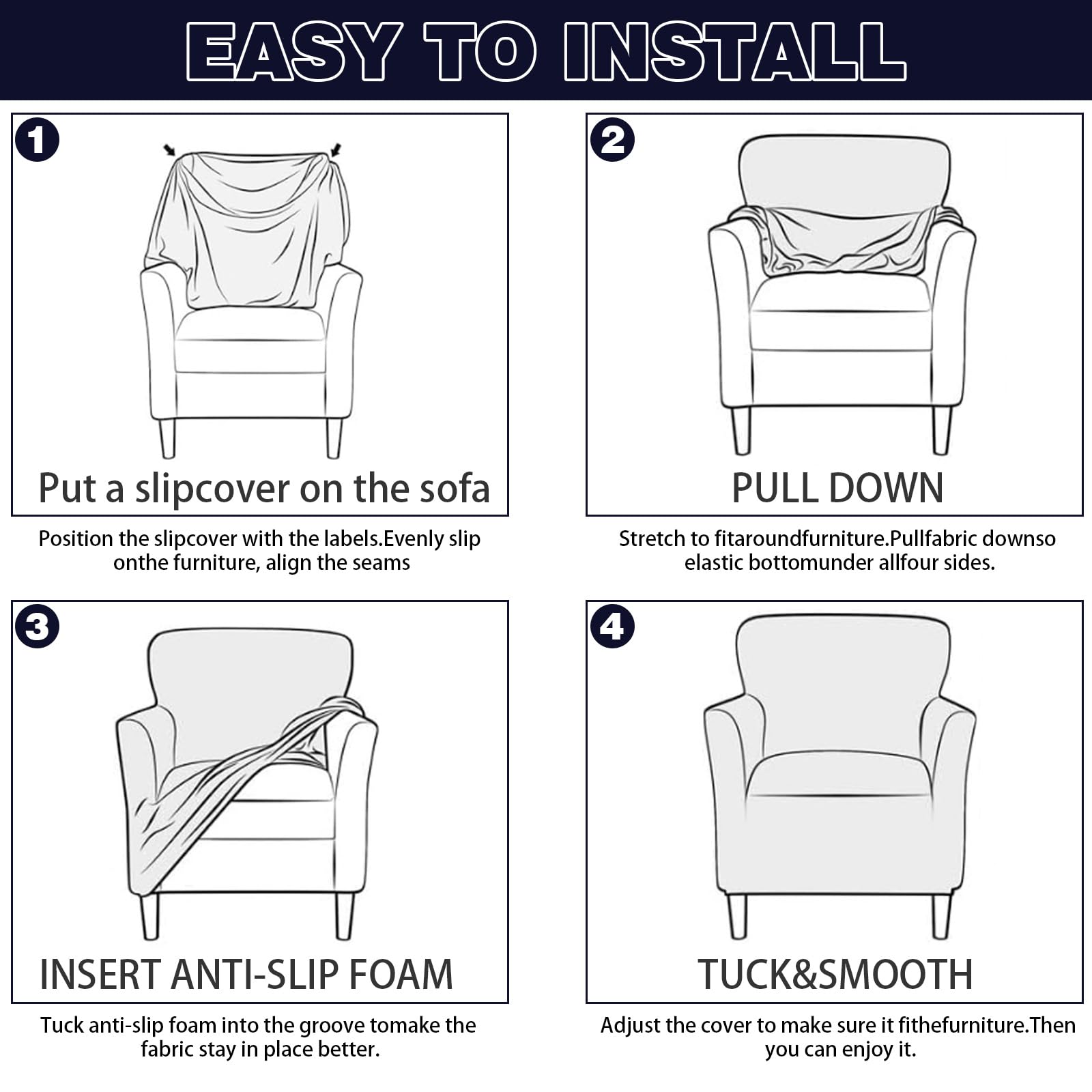 EASY TO INSTALL

1

Put a slipcover on the sofa

Position the slipcover with the labels.Evenly slip onthe furniture, align the seams

2

PULL DOWN

Stretch to fitaroundfurniture.Pullfabric downso elastic bottomunder allfour sides.

3

INSERT ANTI-SLIP FOAM

Tuck anti-slip foam into the groove tomake the fabric stay in place better.

4

TUCK&SMOOTH

Adjust the cover to make sure it fithefurniture.Then you can enjoy it.