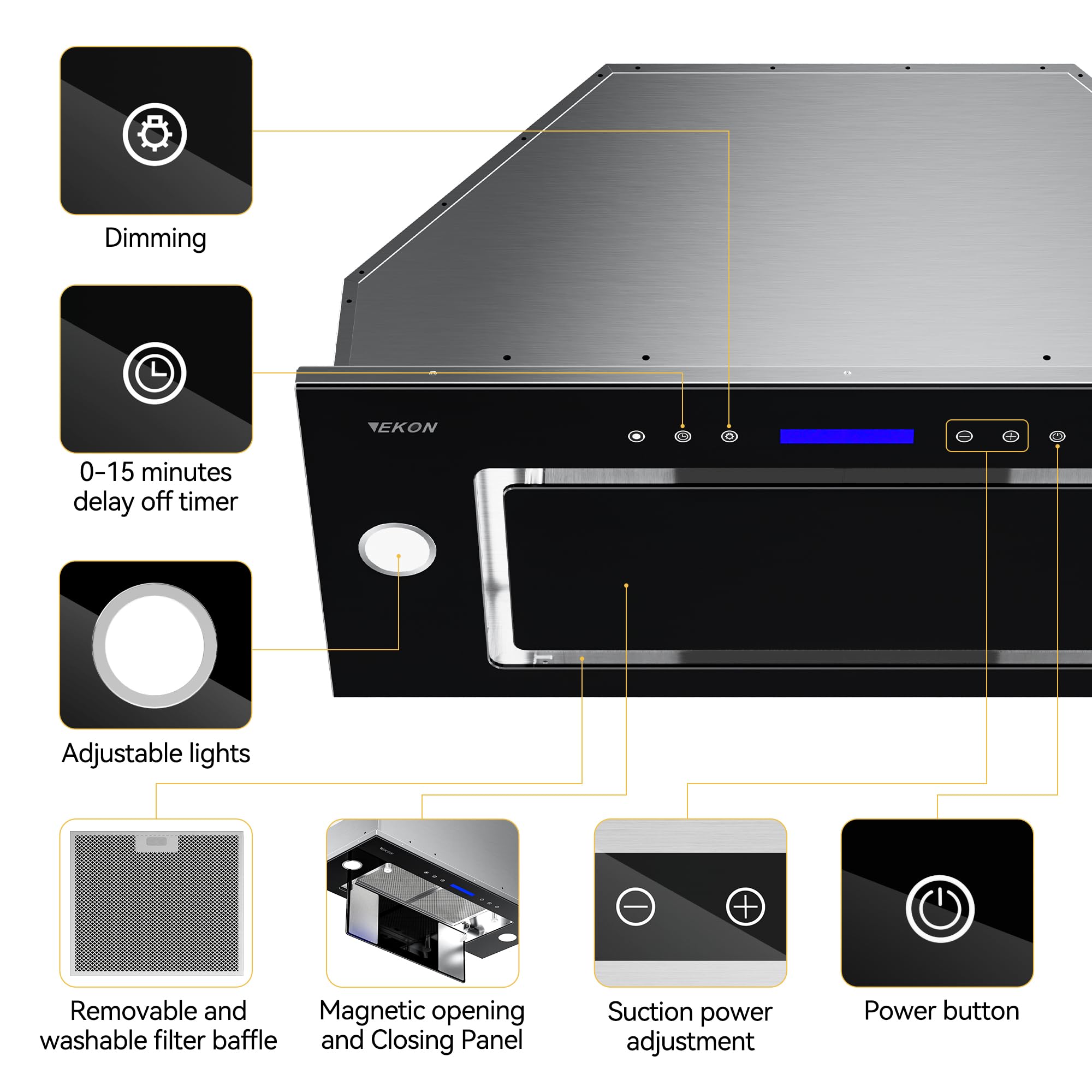 Dimming

0-15 minutes delay off timer

Adjustable lights

EKON

Removable and washable filter baffle

Magnetic opening and Closing Panel

Suction power adjustment

Power button