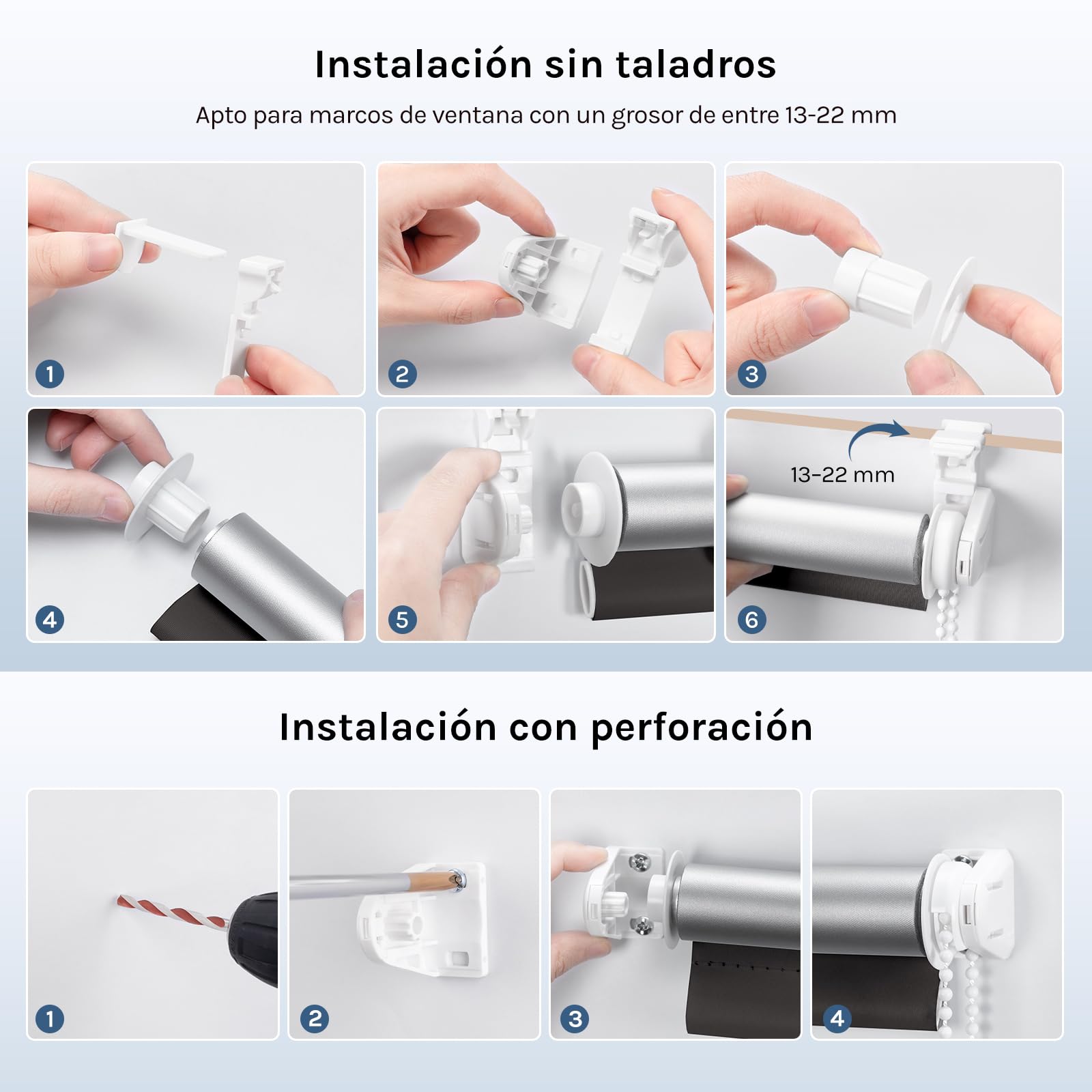 Instalación sin taladros

Apto para marcos de ventana con un grosor de entre 13-22 mm

1

2

3

4

5

13-22 mm

6

Instalación con perforación

1

2

3

4