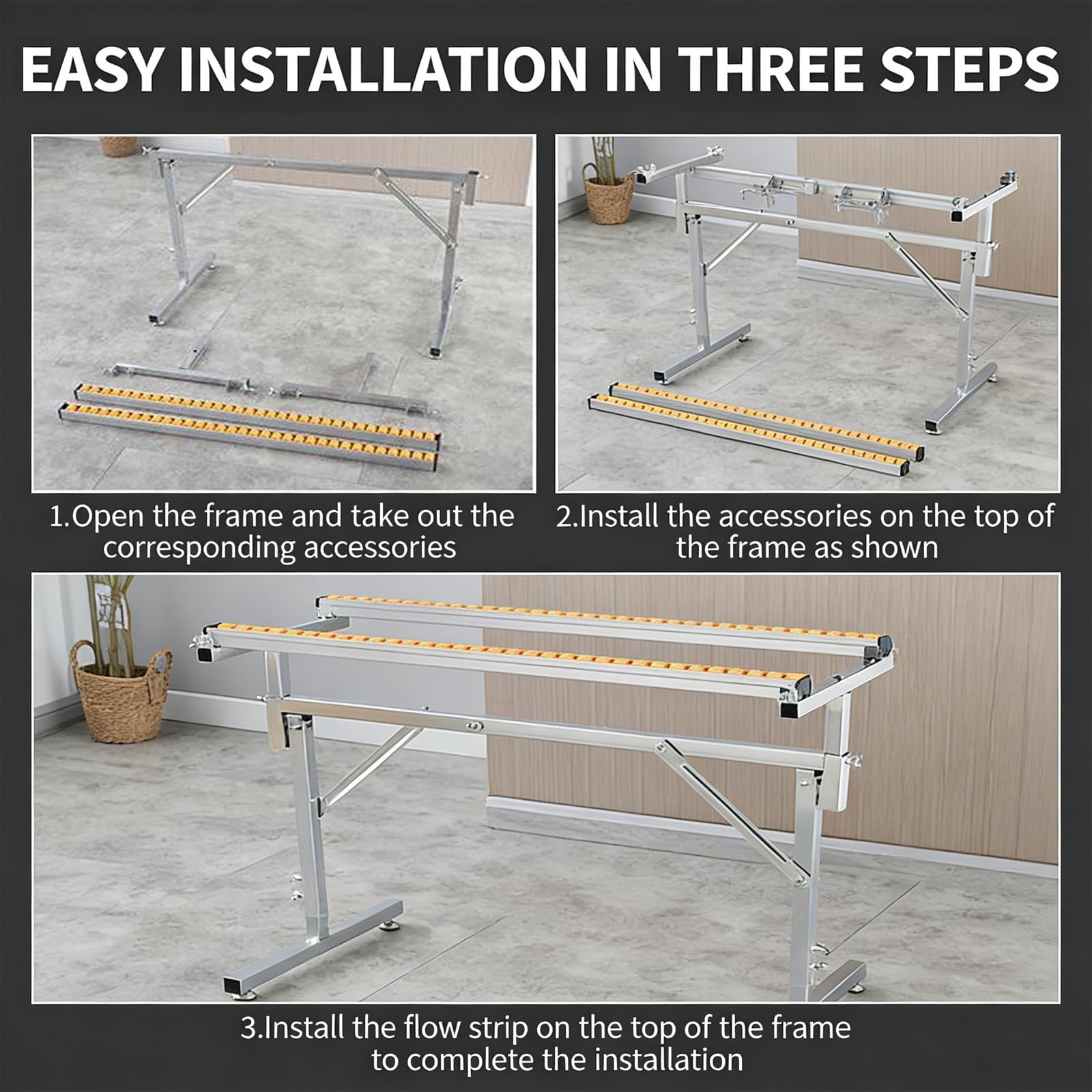 EASY INSTALLATION IN THREE STEPS

1.Open the frame and take out the corresponding accessories

2.Install the accessories on the top of the frame as shown

3.Install the flow strip on the top of the frame to complete the installation