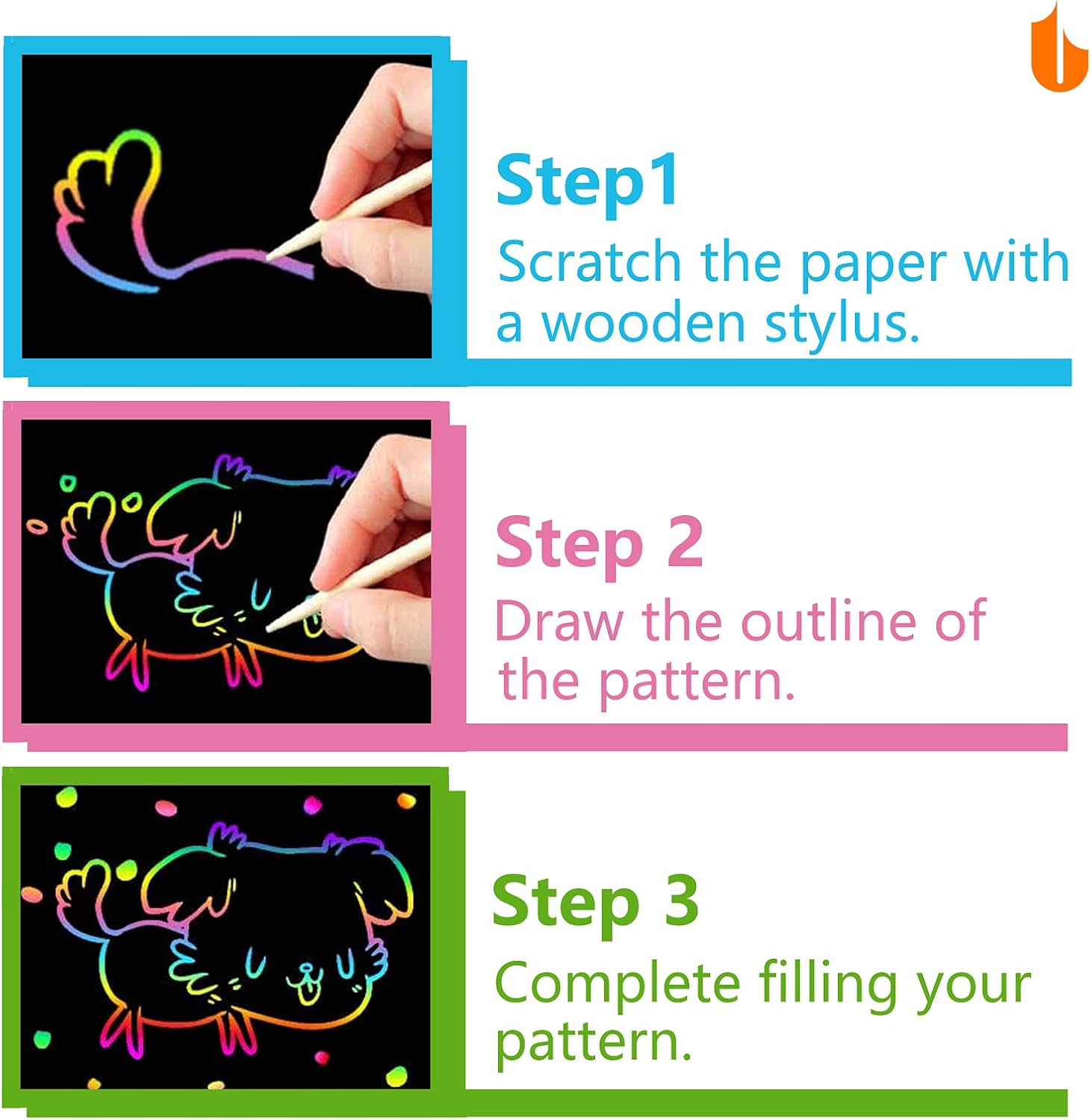 Step1

Scratch the paper with a wooden stylus.

Step 2

Draw the outline of the pattern.

Step 3

Complete filling your pattern.