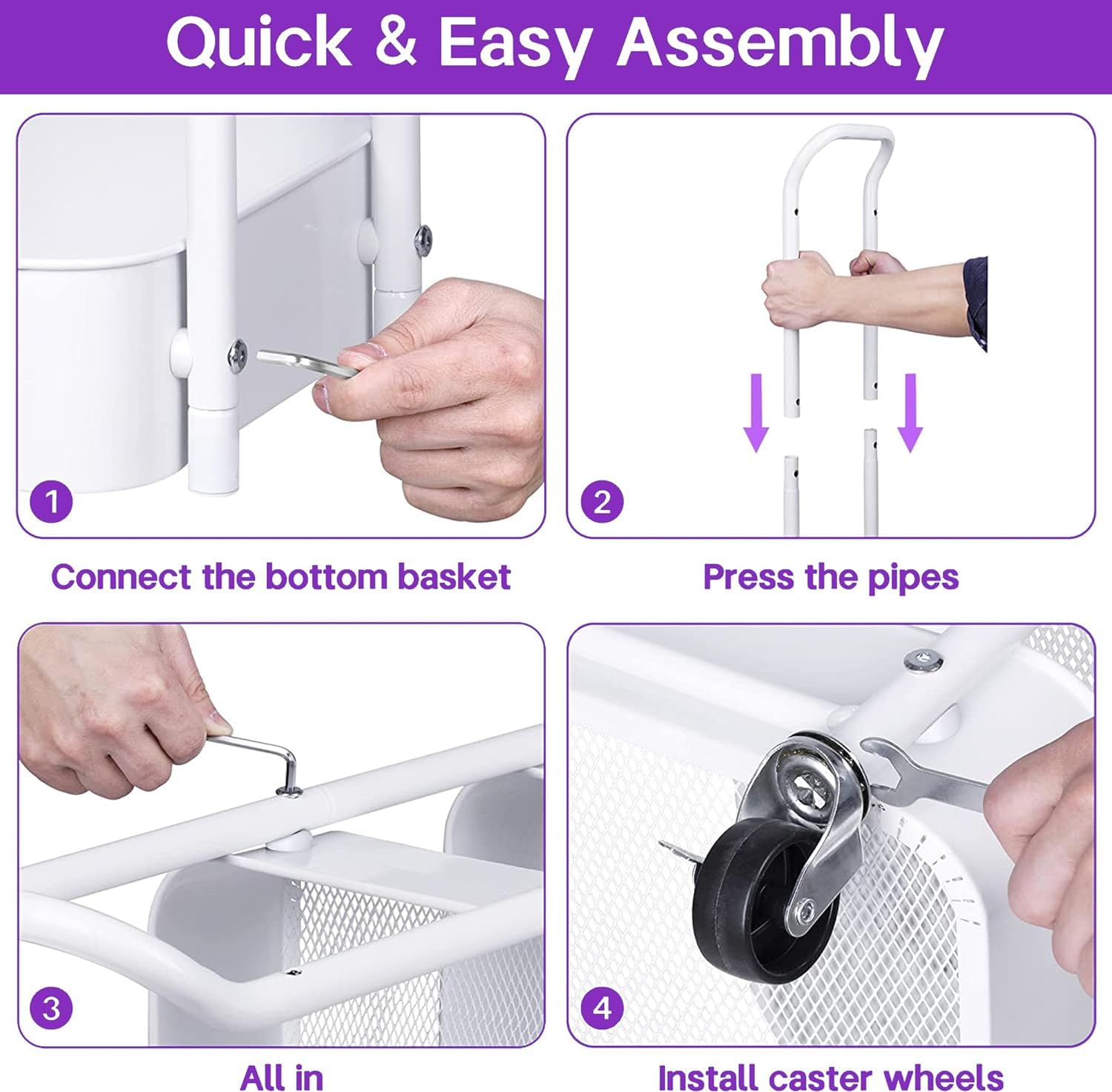 Quick & Easy Assembly

1

Connect the bottom basket

2

Press the pipes

3

All in

4

Install caster wheels