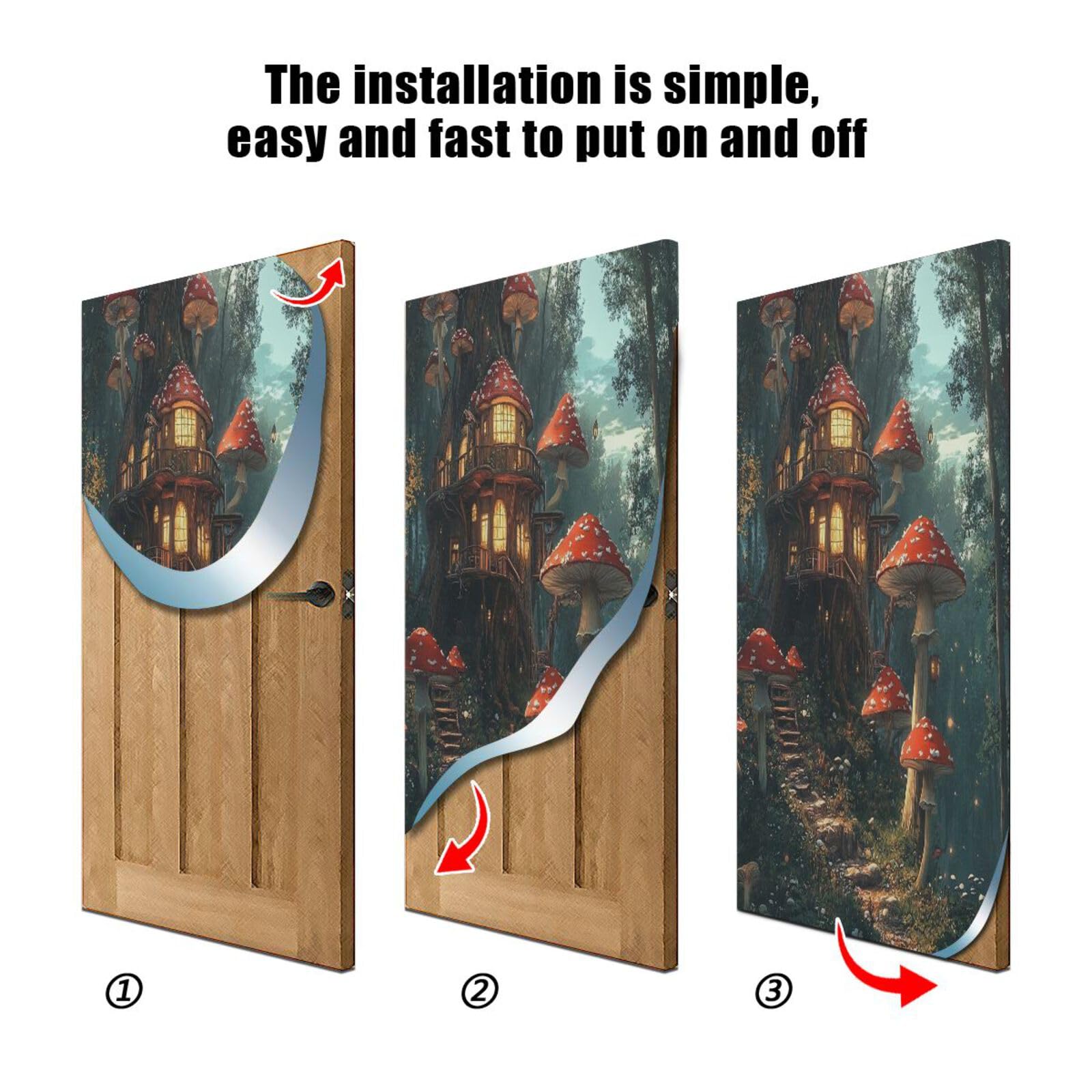 The installation is simple, easy and fast to put on and off

①

②

③