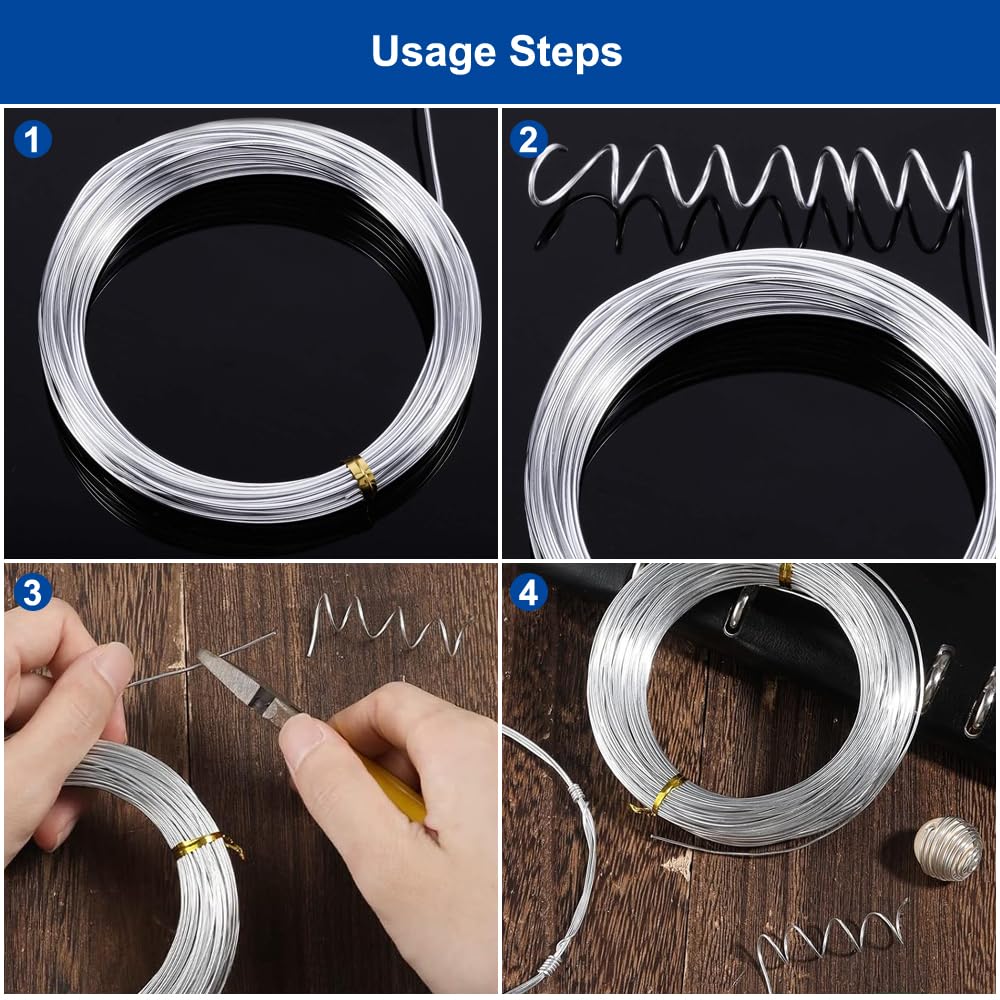 Usage Steps

1

2

3

4