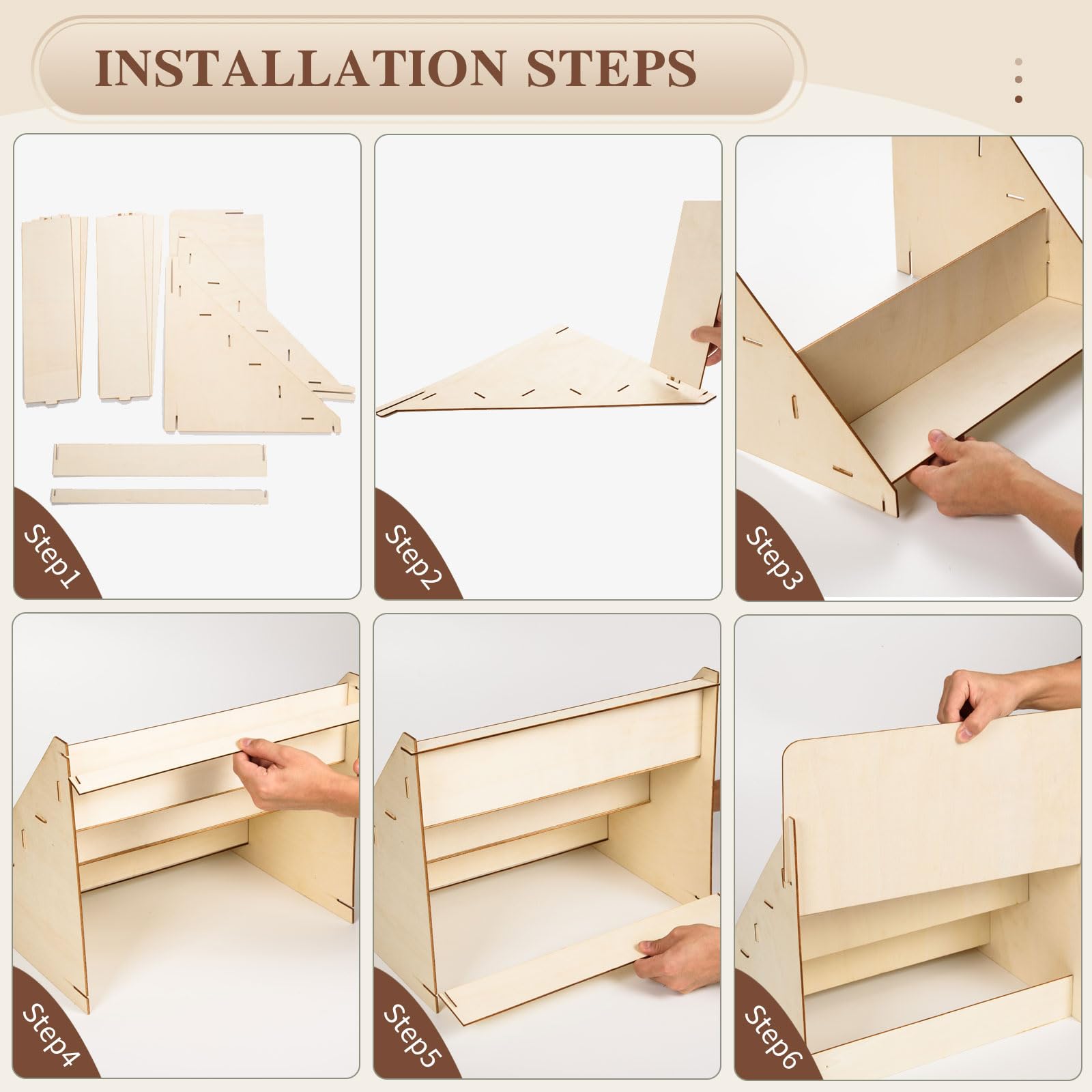 INSTALLATION STEPS

Step1

Step2

Step3

Step4

Step5

Step6