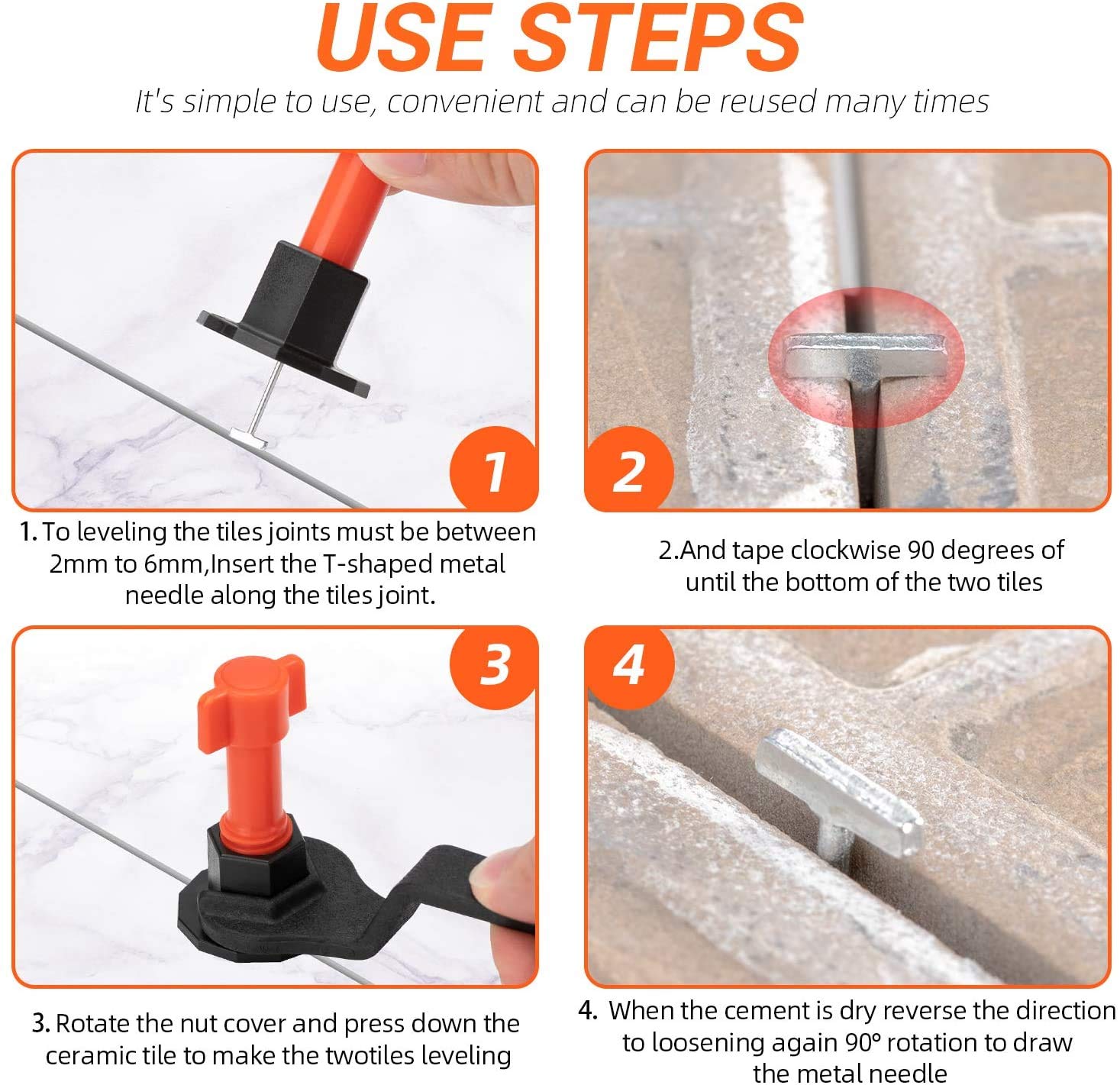 USE STEPS

It's simple to use, convenient and can be reused many times

1

2

1. To leveling the tiles joints must be between 2mm to 6mm,Insert the T-shaped metal needle along the tiles joint.

2.And tape clockwise 90 degrees of until the bottom of the two tiles

3

4

3. Rotate the nut cover and press down the ceramic tile to make the twotiles leveling

4. When the cement is dry reverse the direction to loosening again 90° rotation to draw the metal needle