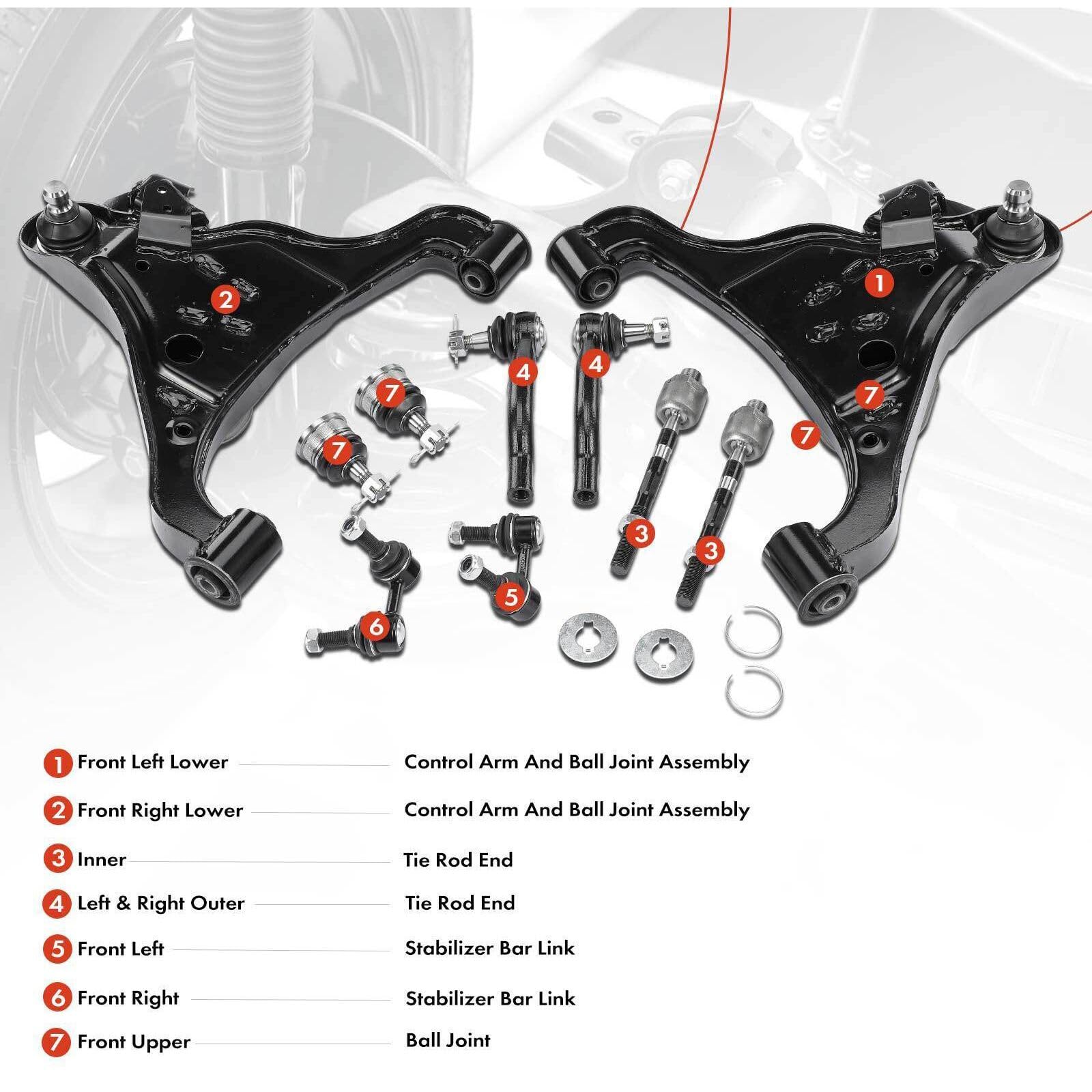 2
1
4
4
7
7
7
7
3
3
5
6

1 Front Left Lower Control Arm And Ball Joint Assembly

2 Front Right Lower Control Arm And Ball Joint Assembly

3 Inner Tie Rod End

4 Left & Right Outer Tie Rod End

5 Front Left Stabilizer Bar Link

6 Front Right Stabilizer Bar Link

7 Front Upper Ball Joint