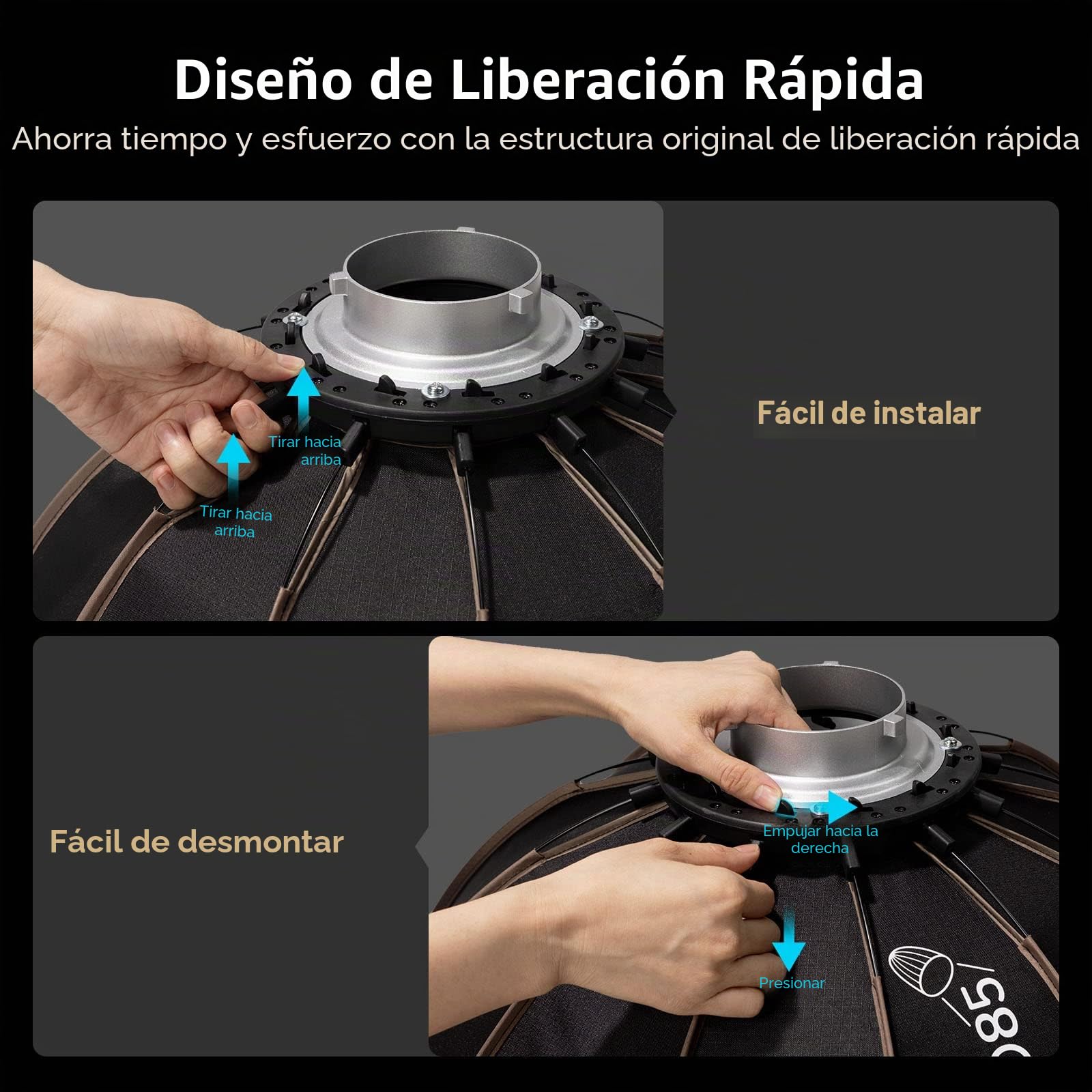 Diseño de Liberación Rápida

Ahorra tiempo y esfuerzo con la estructura original de liberación rápida

Tirar hacia arriba

Tirar hacia arriba

Fácil de instalar

Fácil de desmontar

Empujar hacia la derecha

Presionar

85