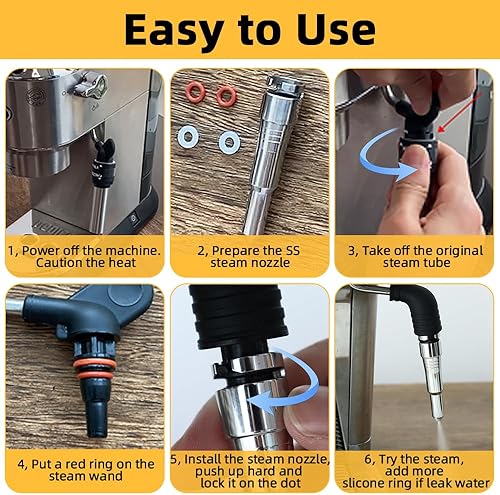 Easy to Use

1, Power off the machine. Caution the heat

2, Prepare the SS steam nozzle

3, Take off the original steam tube

4, Put a red ring on the steam wand

5, Install the steam nozzle, push up hard and lock it on the dot

6, Try the steam, add more slicone ring if leak water