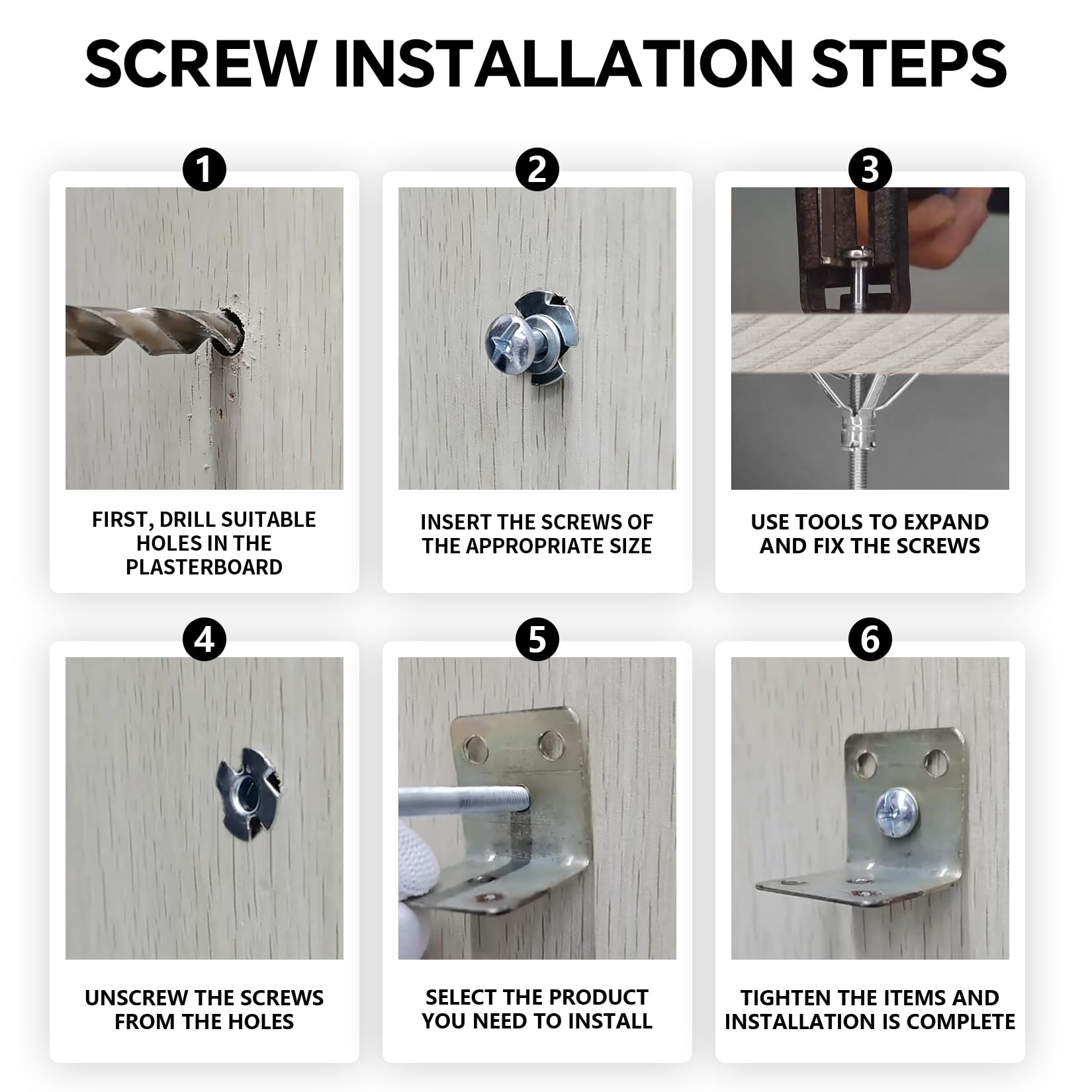 SCREW INSTALLATION STEPS

1

FIRST, DRILL SUITABLE HOLES IN THE PLASTERBOARD

2

INSERT THE SCREWS OF THE APPROPRIATE SIZE

3

USE TOOLS TO EXPAND AND FIX THE SCREWS

4

UNSCREW THE SCREWS FROM THE HOLES

5

SELECT THE PRODUCT YOU NEED TO INSTALL

6

TIGHTEN THE ITEMS AND INSTALLATION IS COMPLETE