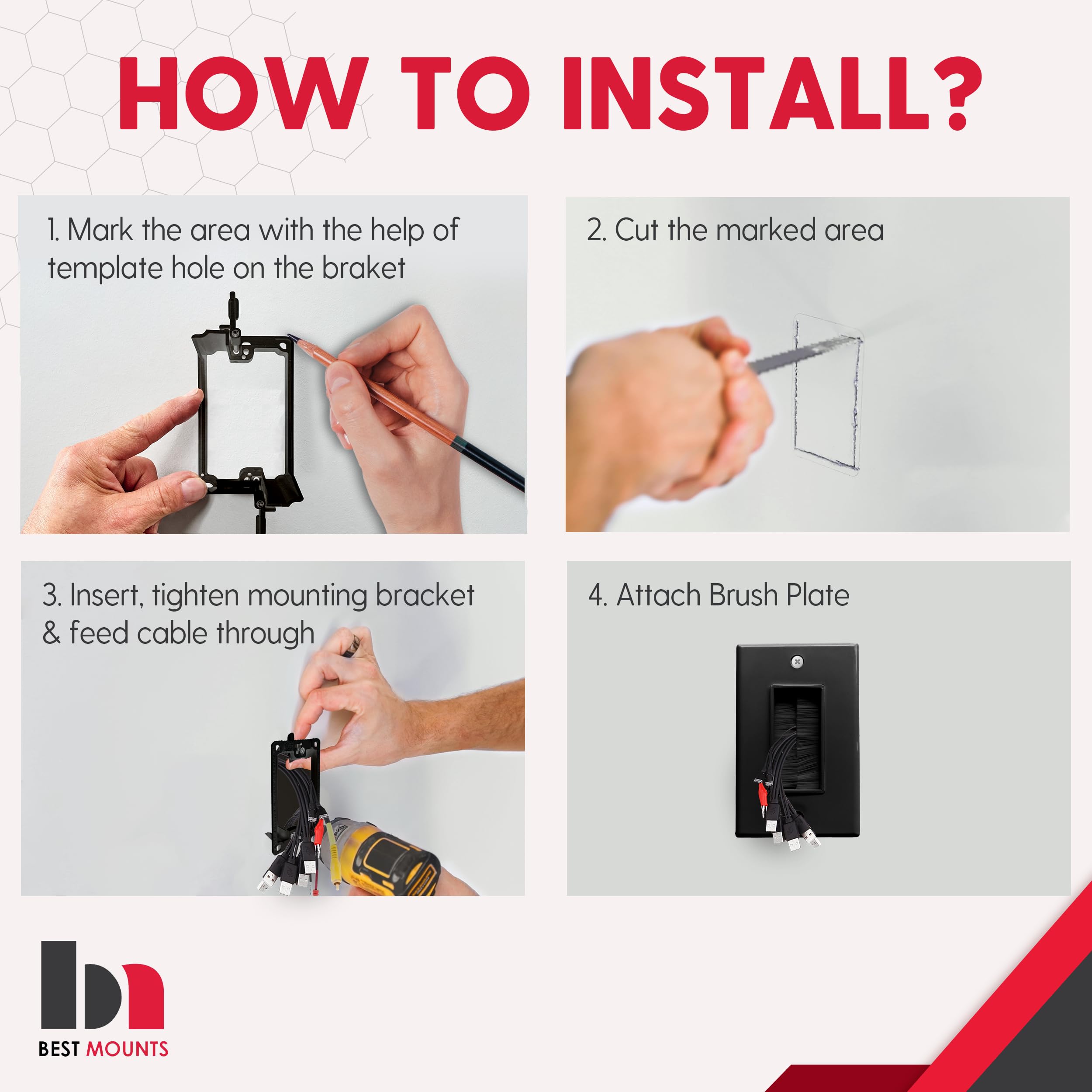 HOW TO INSTALL?

1. Mark the area with the help of template hole on the braket

2. Cut the marked area

3. Insert, tighten mounting bracket & feed cable through

4. Attach Brush Plate

BEST MOUNTS