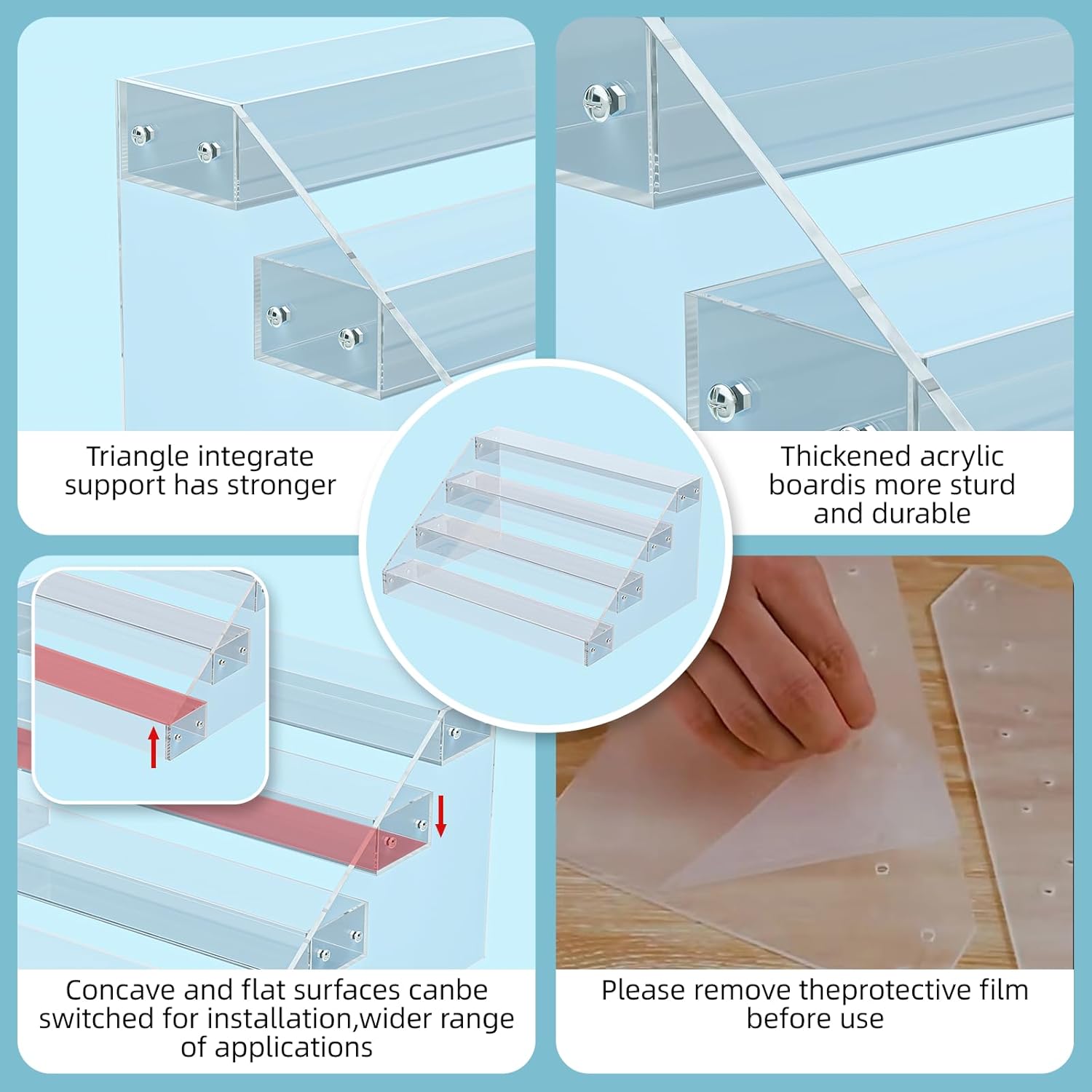 Triangle integrate support has stronger

Thickened acrylic boardis more sturd and durable

Concave and flat surfaces canbe switched for installation,wider range of applications

Please remove theprotective film before use