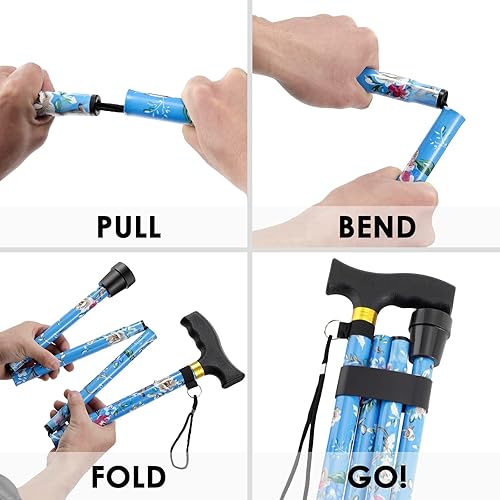 PULL

BEND

FOLD

GO!