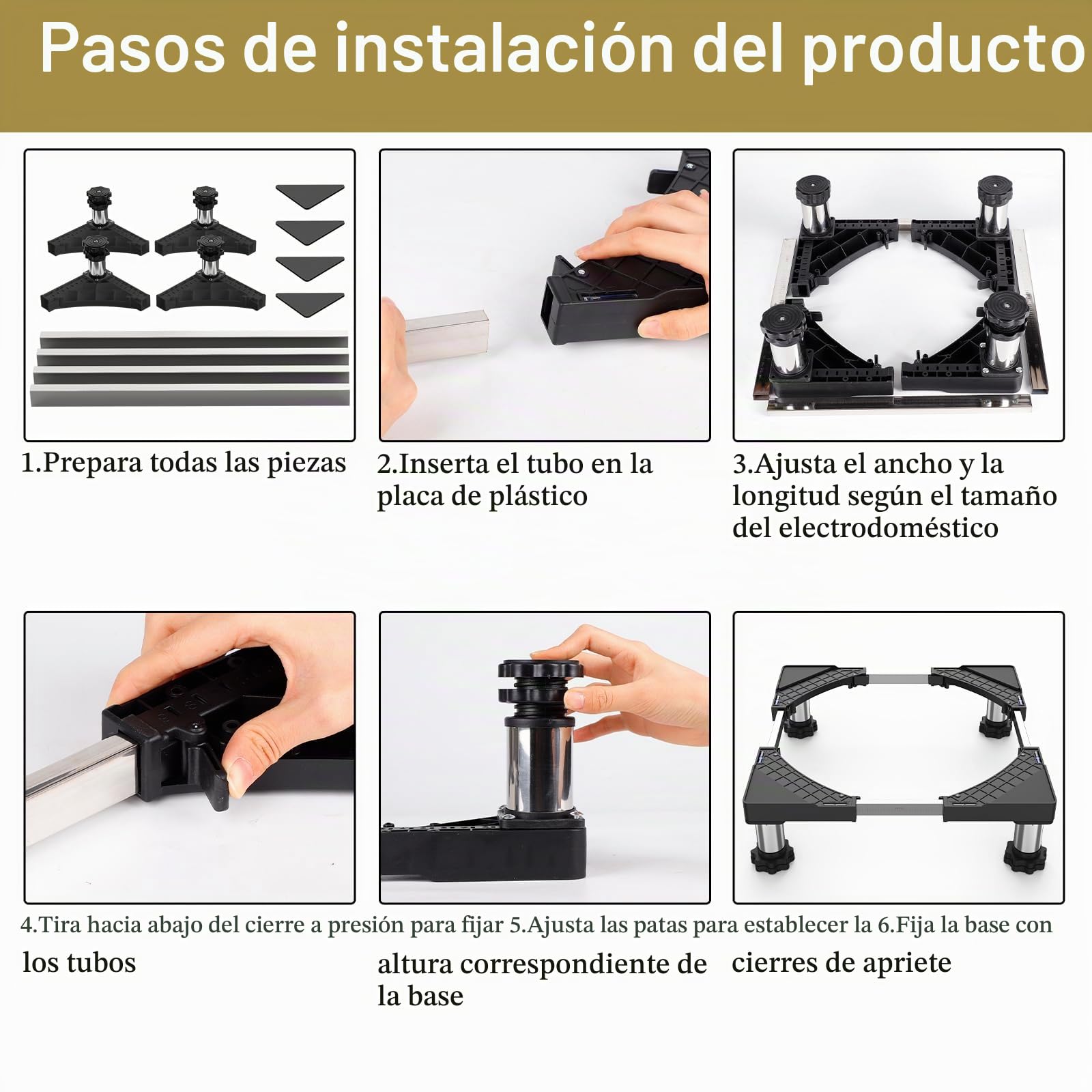 Pasos de instalación del producto

1.Prepara todas las piezas

2.Inserta el tubo en la placa de plástico

3.Ajusta el ancho y la longitud según el tamaño del electrodoméstico

4.Tira hacia abajo del cierre a presión para fijar los tubos

5.Ajusta las patas para establecer la altura correspondiente de la base

6.Fija la base con cierres de apriete