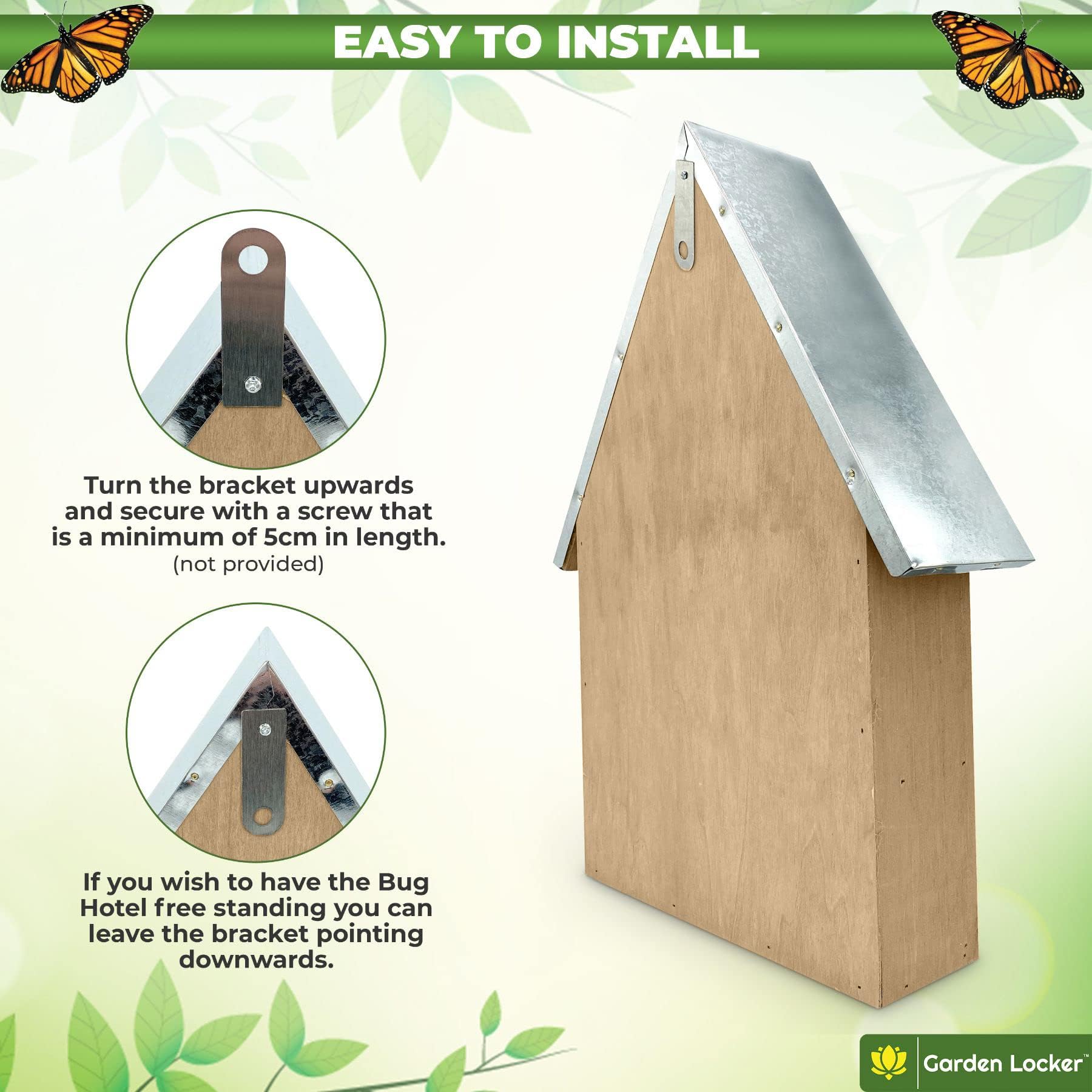 EASY TO INSTALL

Turn the bracket upwards and secure with a screw that is a minimum of 5cm in length. (not provided)

If you wish to have the Bug Hotel free standing you can leave the bracket pointing downwards.

Garden Locker™