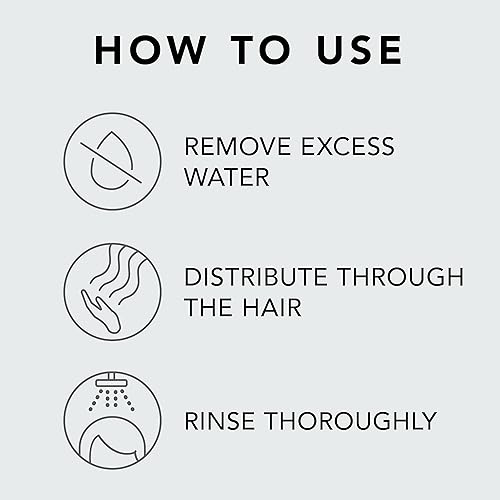 HOW TO USE

REMOVE EXCESS WATER

DISTRIBUTE THROUGH THE HAIR

RINSE THOROUGHLY