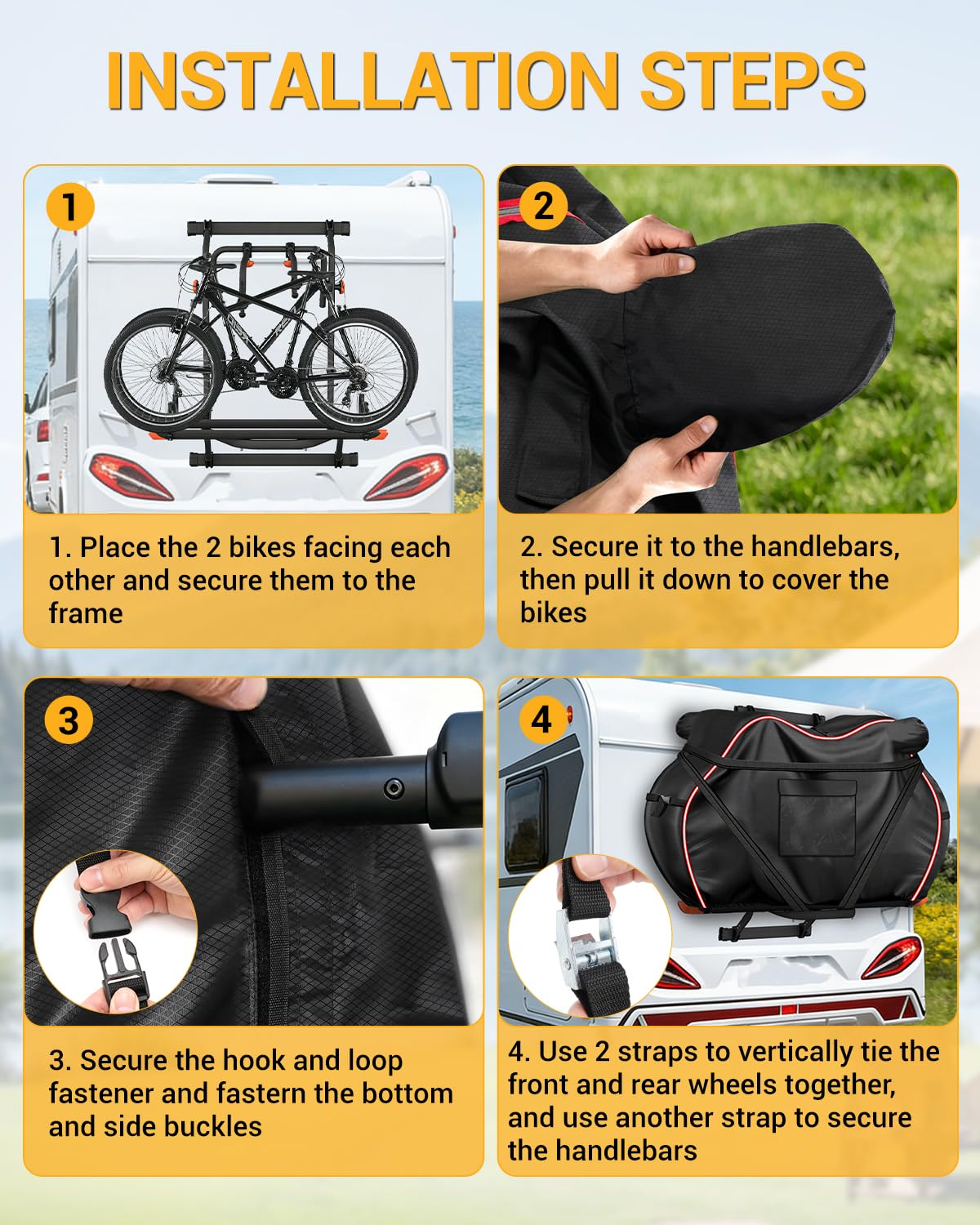 INSTALLATION STEPS

1

1. Place the 2 bikes facing each other and secure them to the frame

2

2. Secure it to the handlebars, then pull it down to cover the bikes

3

3. Secure the hook and loop fastener and fastern the bottom and side buckles

4

4. Use 2 straps to vertically tie the front and rear wheels together, and use another strap to secure the handlebars