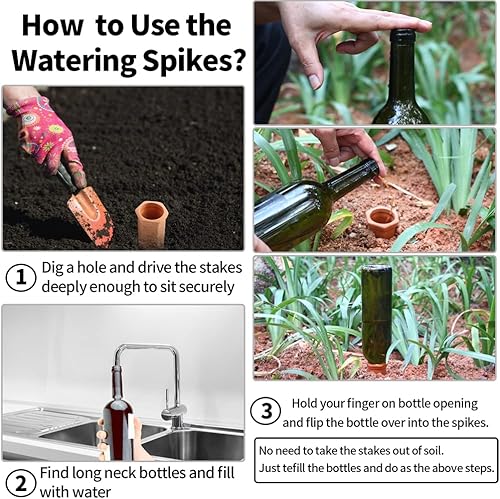 How to Use the Watering Spikes?

1 Dig a hole and drive the stakes deeply enough to sit securely

2 Find long neck bottles and fill with water

3 Hold your finger on bottle opening and flip the bottle over into the spikes.

No need to take the stakes out of soil.
Just tefill the bottles and do as the above steps.