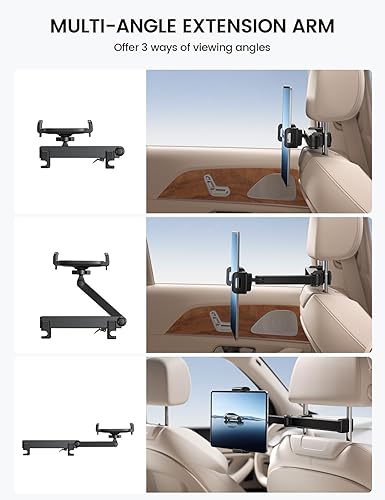 MULTI-ANGLE EXTENSION ARM

Offer 3 ways of viewing angles