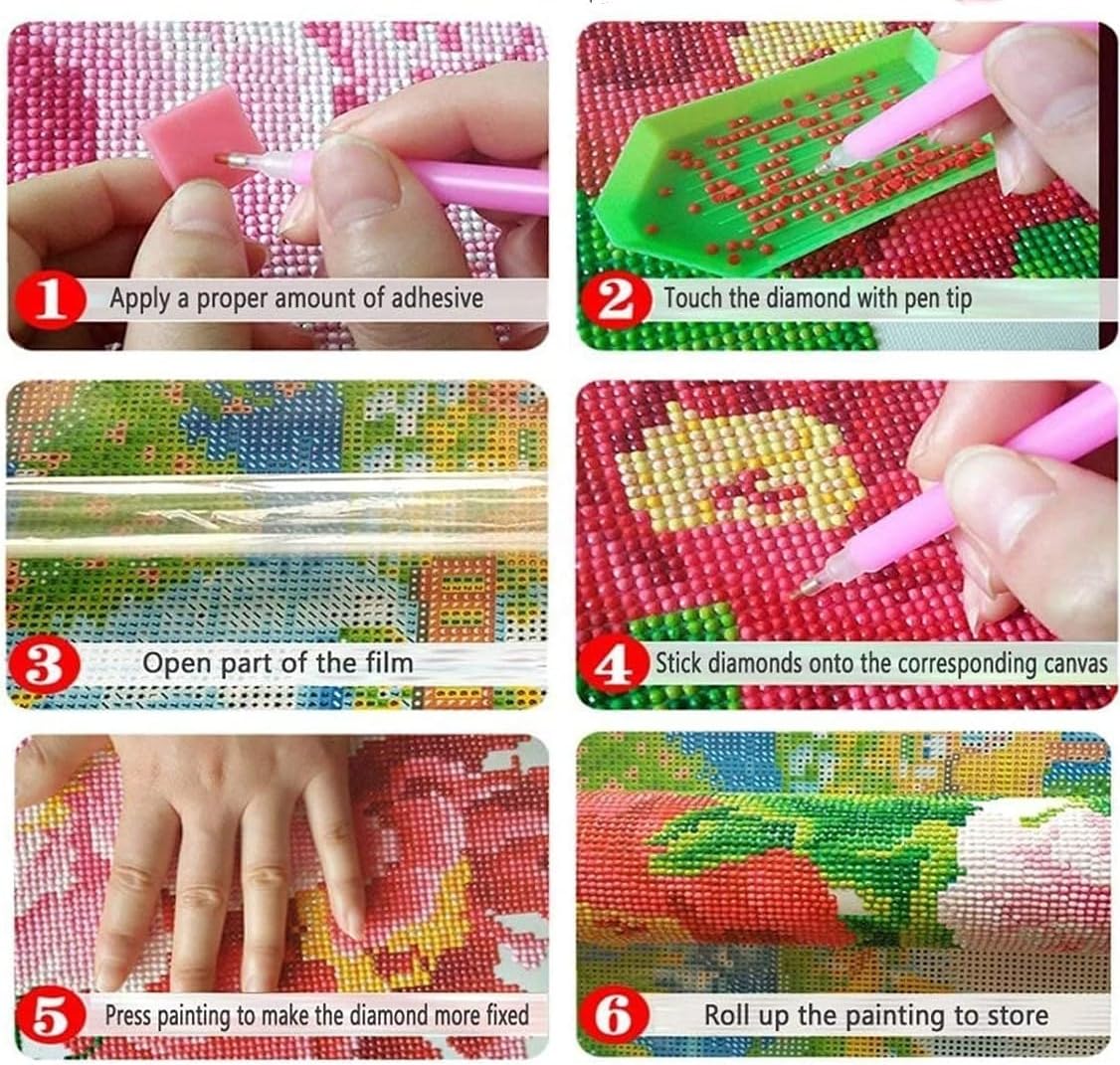 1 Apply a proper amount of adhesive

2 Touch the diamond with pen tip

3 Open part of the film

4 Stick diamonds onto the corresponding canvas

5 Press painting to make the diamond more fixed

6 Roll up the painting to store