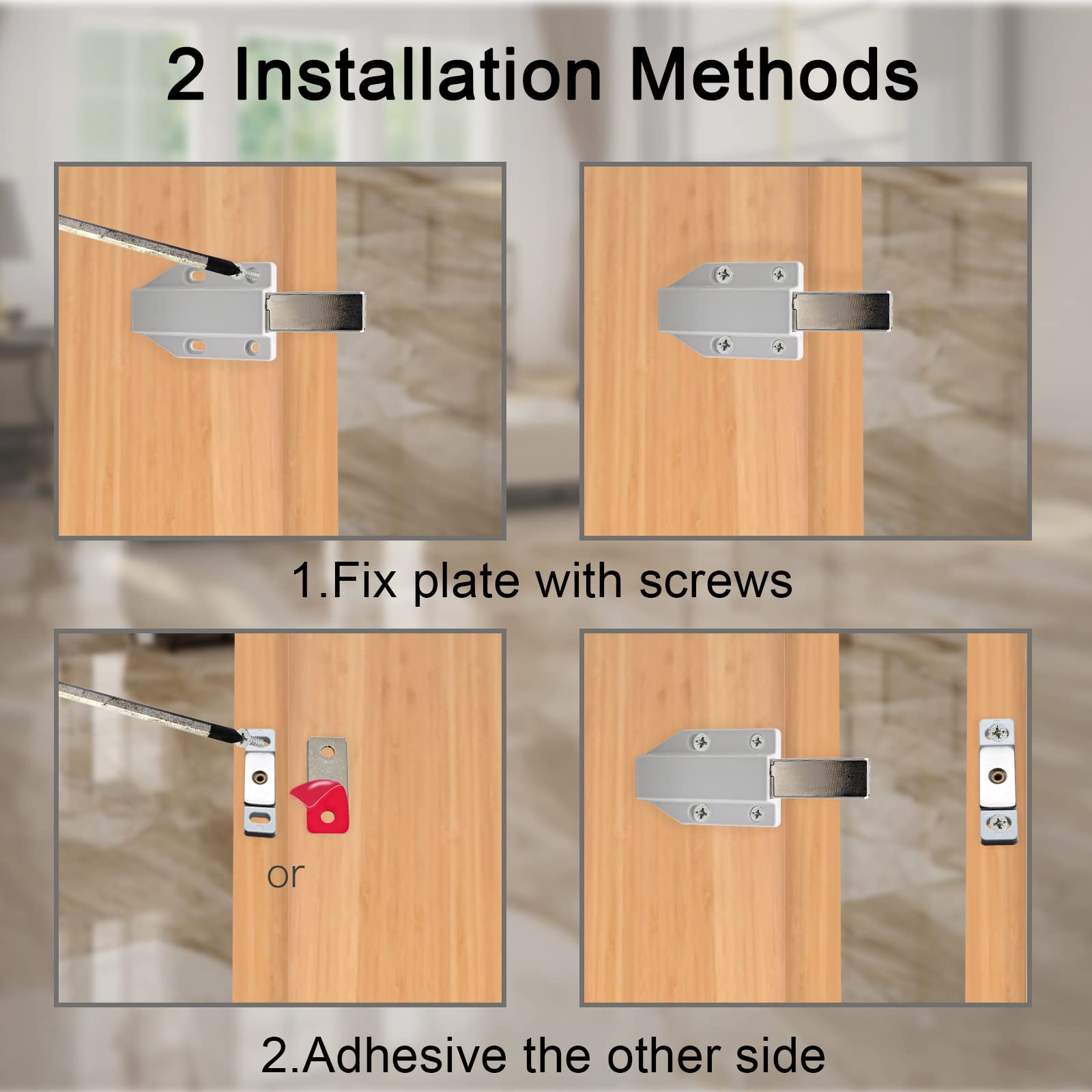 2 Installation Methods

1.Fix plate with screws

or

2.Adhesive the other side