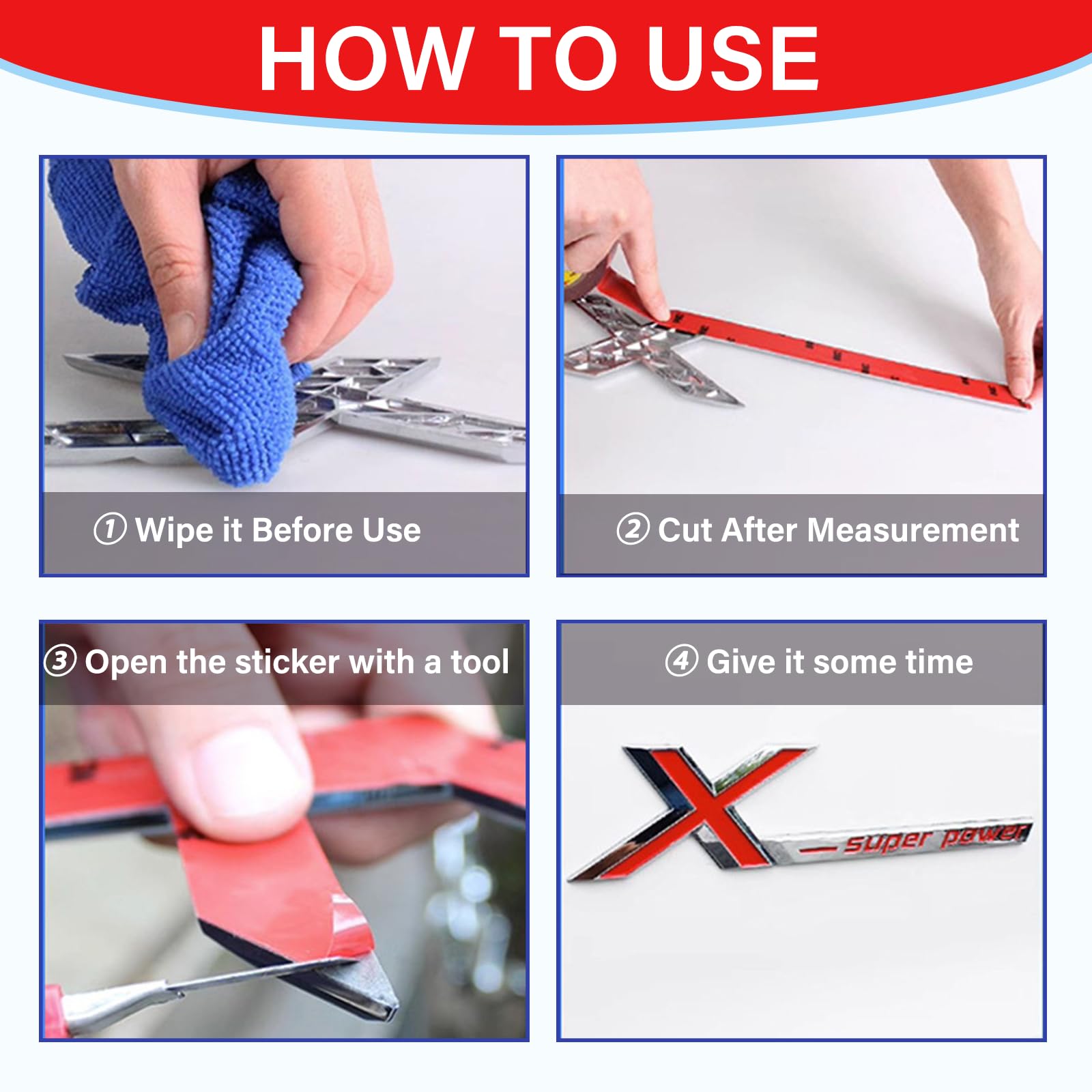 HOW TO USE

① Wipe it Before Use

② Cut After Measurement

③ Open the sticker with a tool

④ Give it some time

X super power