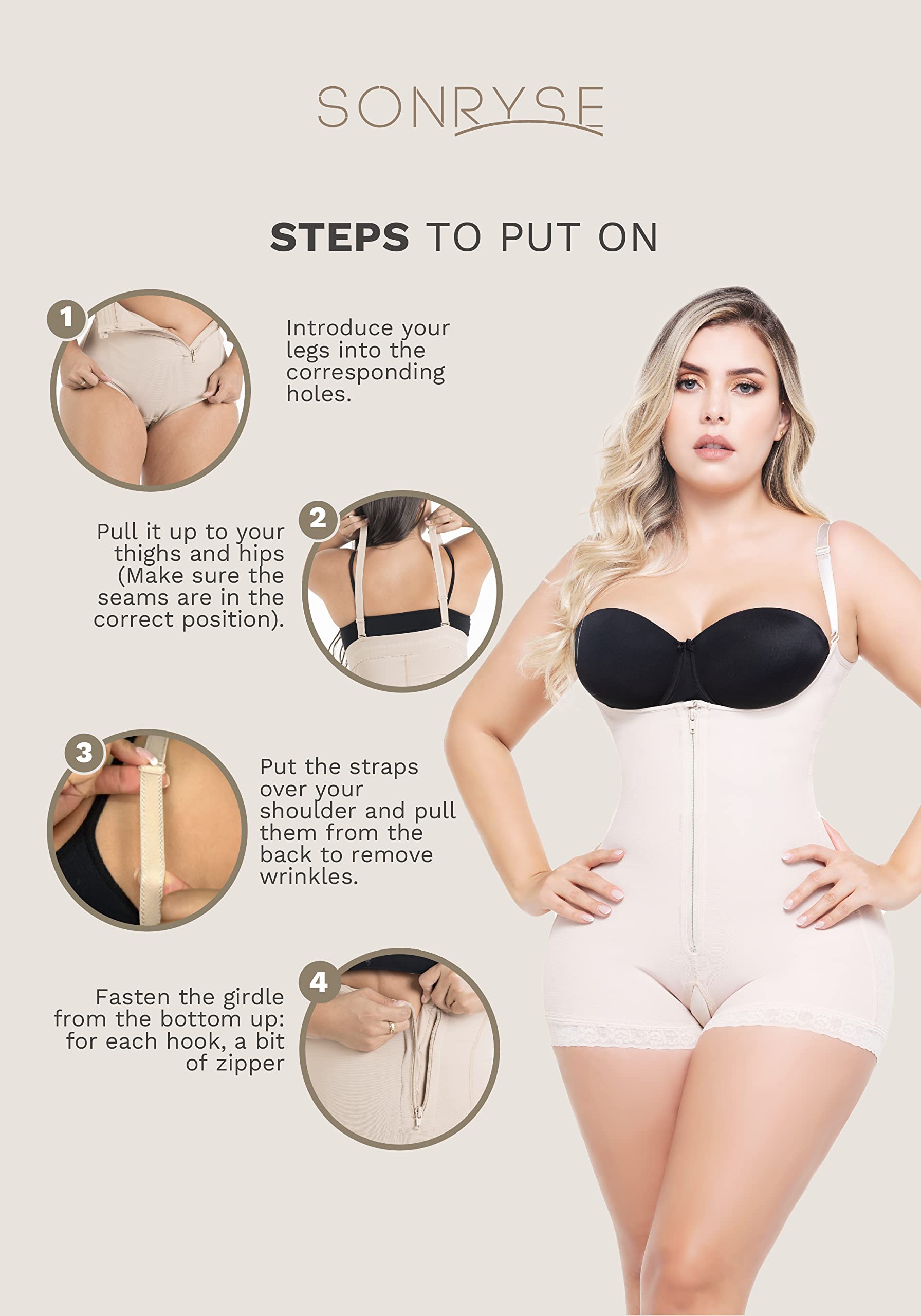 SONRYSE

STEPS TO PUT ON

1

Introduce your legs into the corresponding holes.

2

Pull it up to your thighs and hips (Make sure the seams are in the correct position).

3

Put the straps over your shoulder and pull them from the back to remove wrinkles.

4

Fasten the girdle from the bottom up: for each hook, a bit of zipper