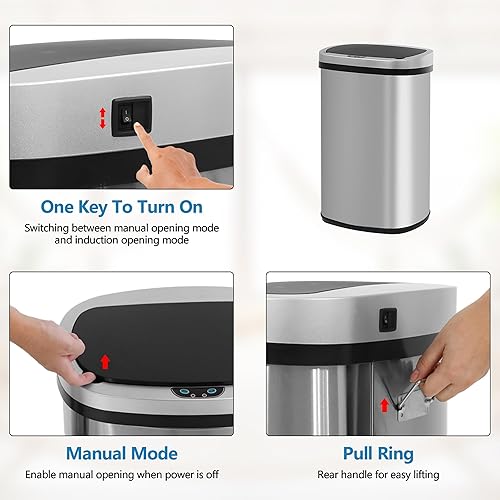 One Key To Turn On

Switching between manual opening mode and induction opening mode

Manual Mode

Enable manual opening when power is off

Pull Ring

Rear handle for easy lifting