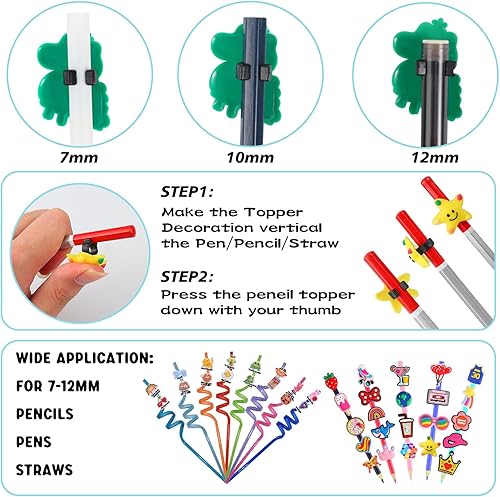 7mm

10mm

12mm

STEP1:

Make the Topper Decoration vertical the Pen/Pencil/Straw

STEP2:

Press the peneil topper down with your thumb

WIDE APPLICATION:

FOR 7-12MM

PENCILS

PENS

STRAWS

30